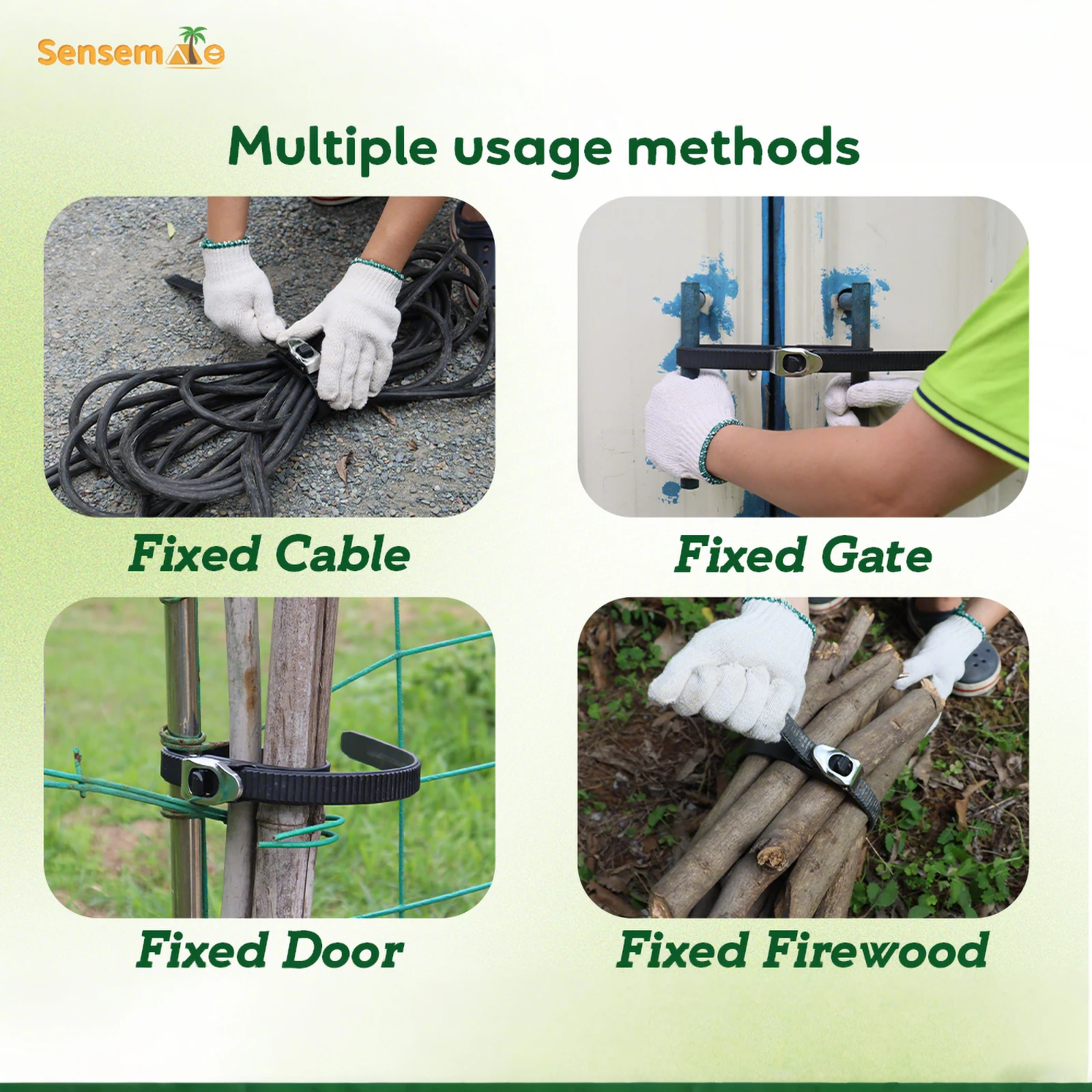 Sensemate

Multiple usage methods

Fixed Cable

Fixed Gate

Fixed Door

Fixed Firewood