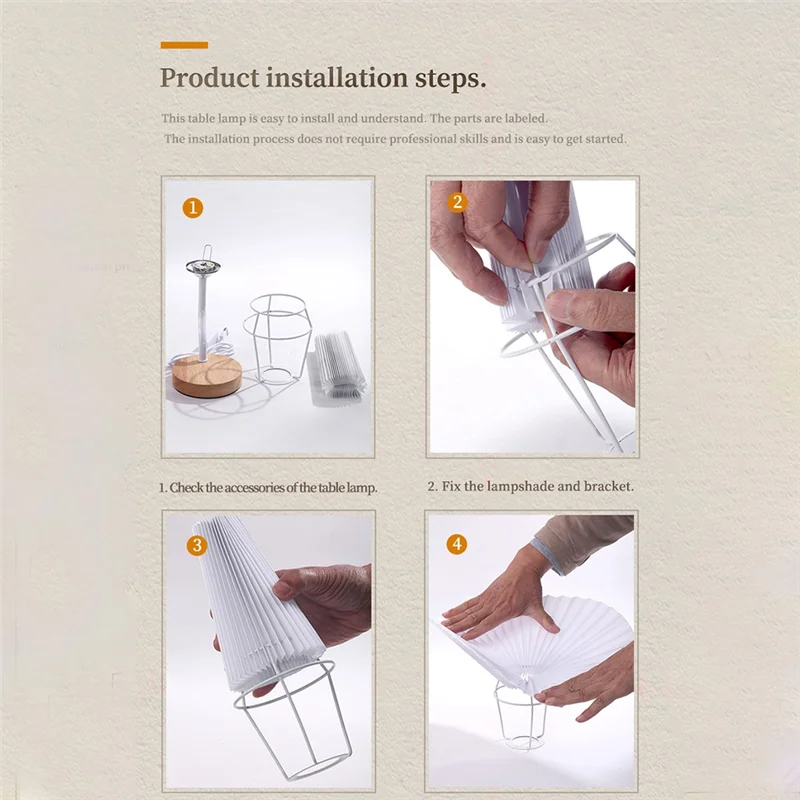 Product installation steps.

This table lamp is easy to install and understand. The parts are labeled.
The installation process does not require professional skills and is easy to get started.

1

2

1. Check the accessories of the table lamp.

2. Fix the lampshade and bracket.

3

4