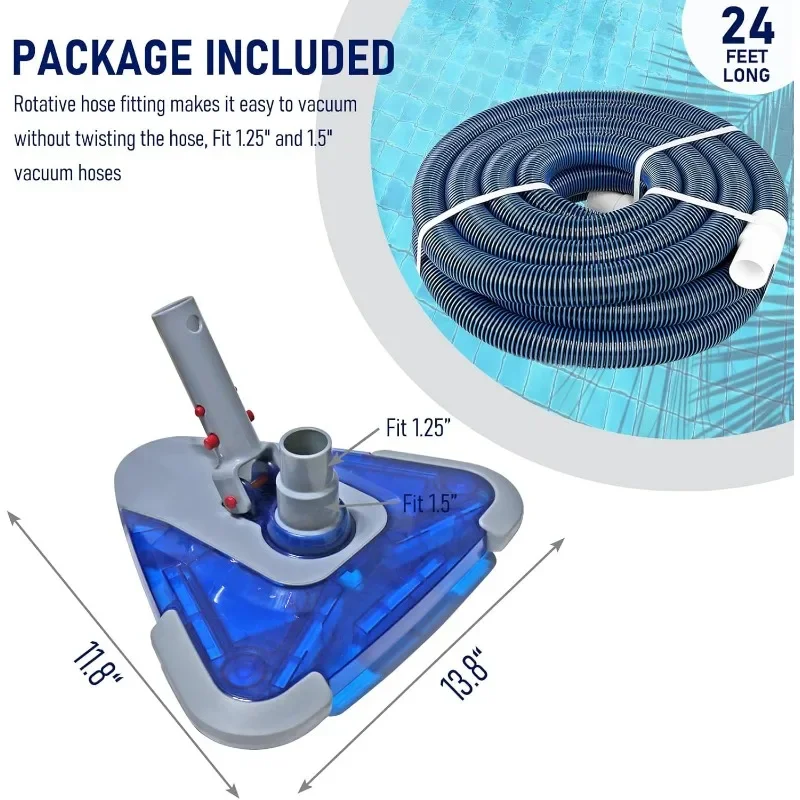 PACKAGE INCLUDED

Rotative hose fitting makes it easy to vacuum without twisting the hose, Fit 1.25" and 1.5" vacuum hoses

24 FEET LONG

Fit 1.25"

Fit 1.5"

11.8"

13.8"