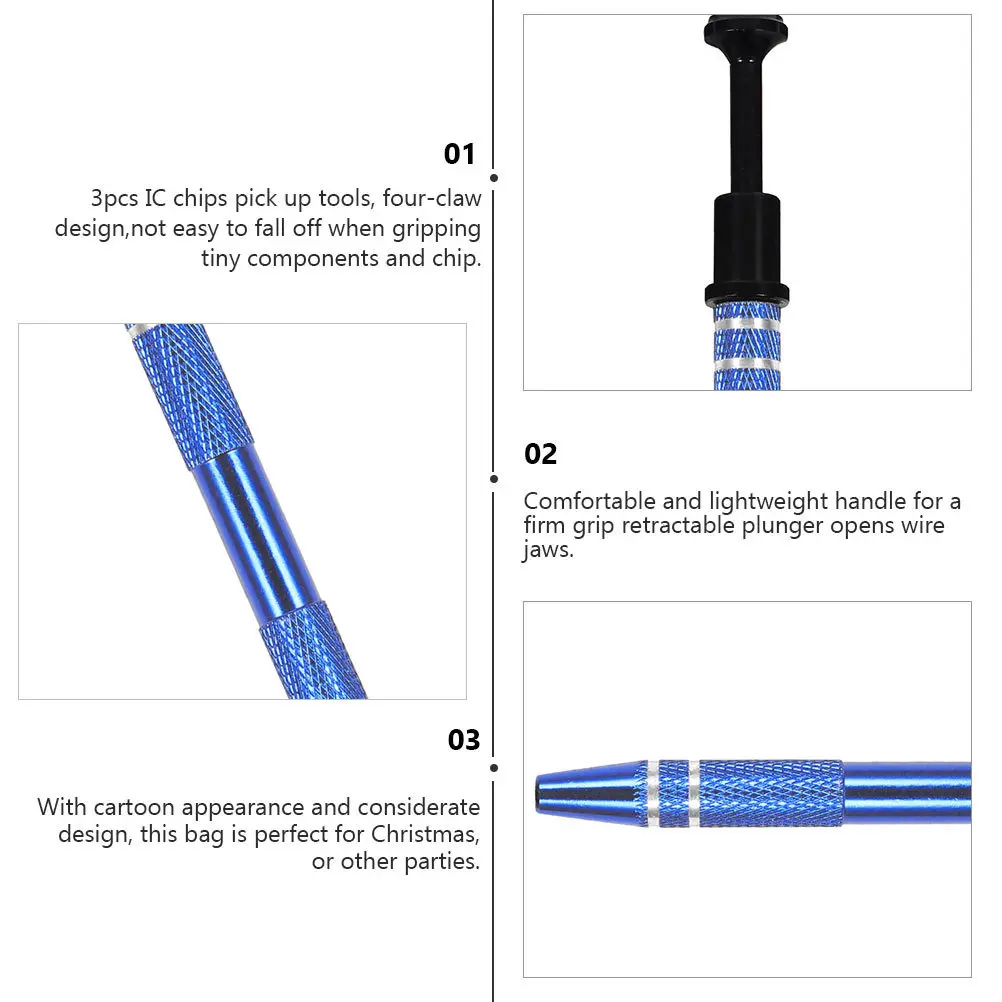 01

3pcs IC chips pick up tools, four-claw design,not easy to fall off when gripping tiny components and chip.

02

Comfortable and lightweight handle for a firm grip retractable plunger opens wire jaws.

03

With cartoon appearance and considerate design, this bag is perfect for Christmas, or other parties.