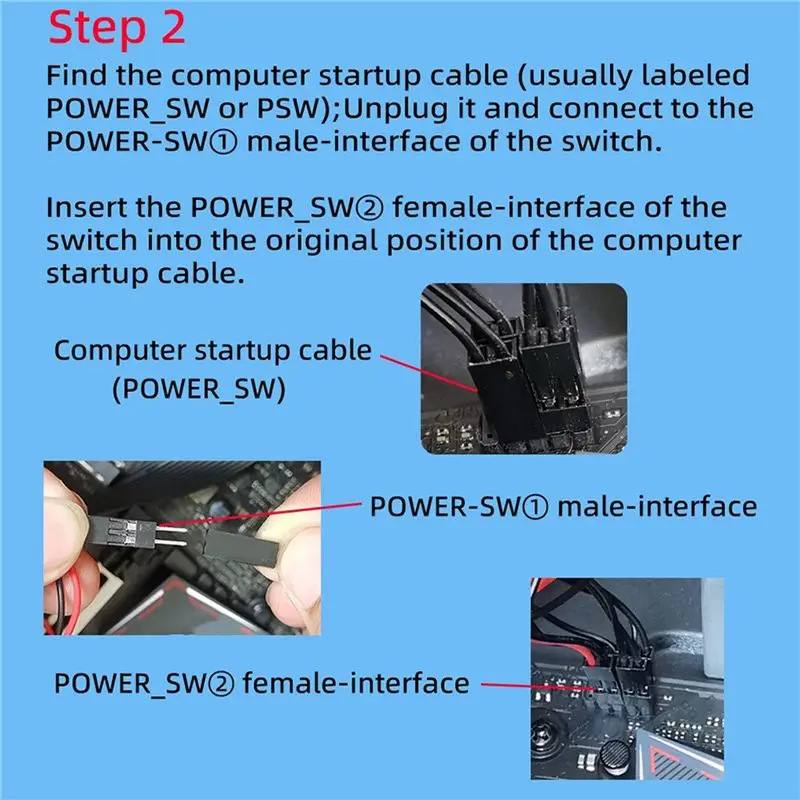 Step 2

Find the computer startup cable (usually labeled POWER_SW or PSW);Unplug it and connect to the POWER-SW① male-interface of the switch.

Insert the POWER_SW② female-interface of the switch into the original position of the computer startup cable.

Computer startup cable (POWER_SW)

POWER-SW① male-interface

POWER_SW② female-interface