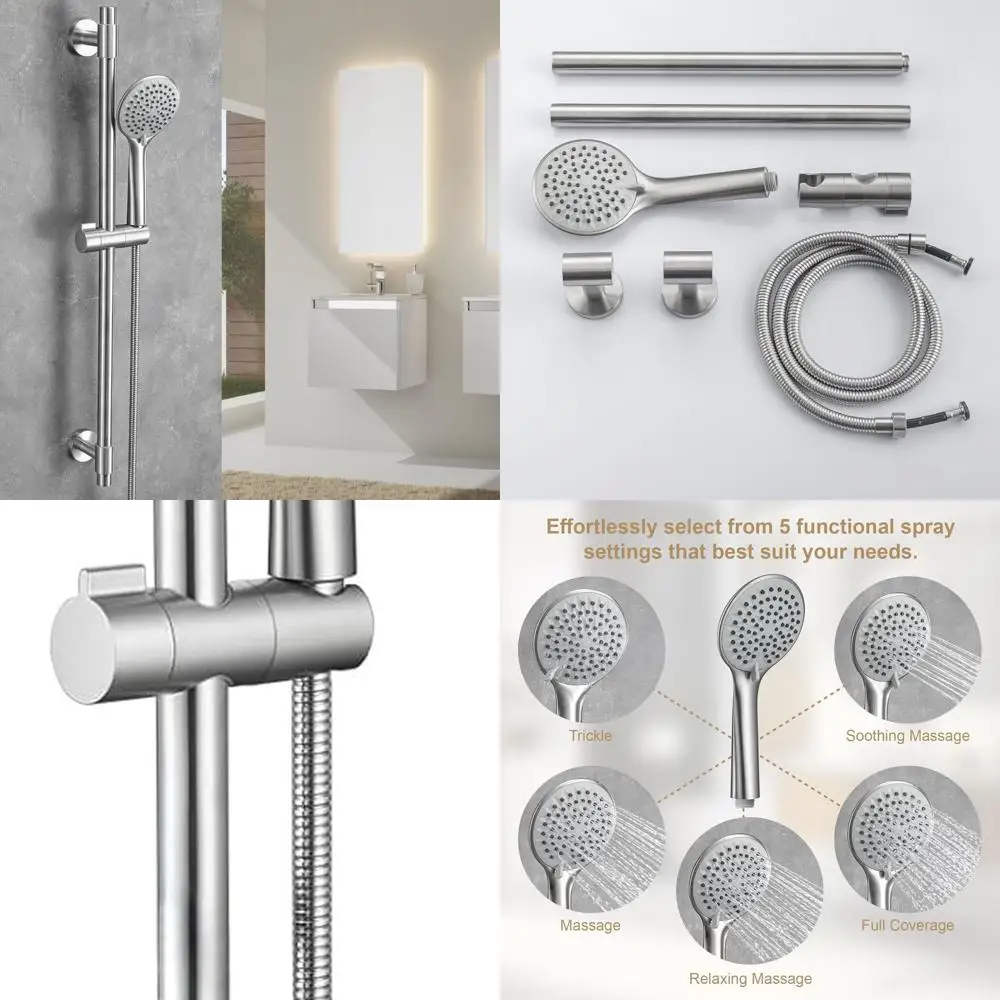 Effortlessly select from 5 functional spray settings that best suit your needs.

Trickle

Soothing Massage

Massage

Full Coverage

Relaxing Massage