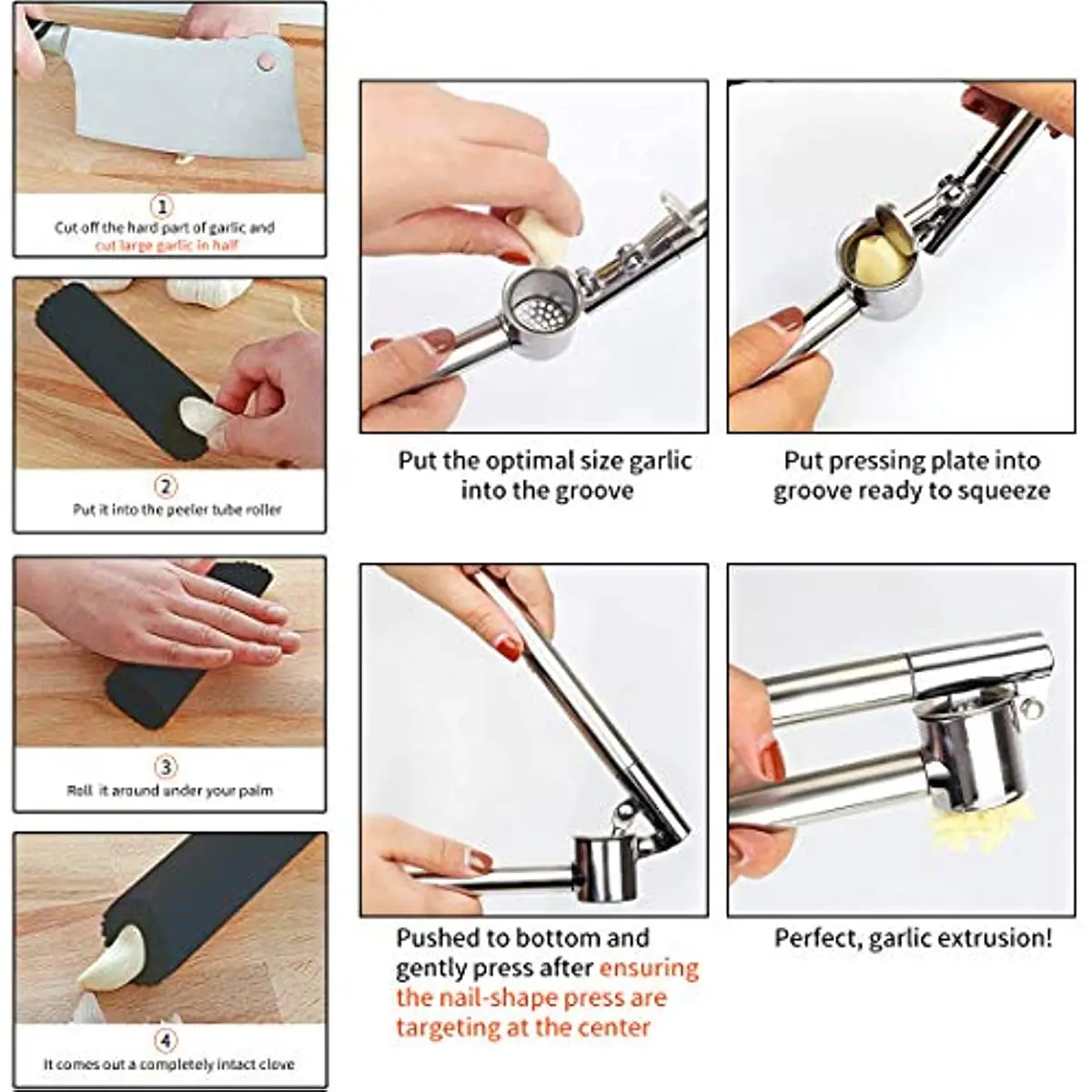 1
Cut off the hard part of garlic and cut large garlic in half

2
Put it into the peeler tube roller

3
Roll it around under your palm

4
It comes out a completely intact clove

Put the optimal size garlic into the groove

Put pressing plate into groove ready to squeeze

Pushed to bottom and gently press after ensuring the nail-shape press are targeting at the center

Perfect, garlic extrusion!