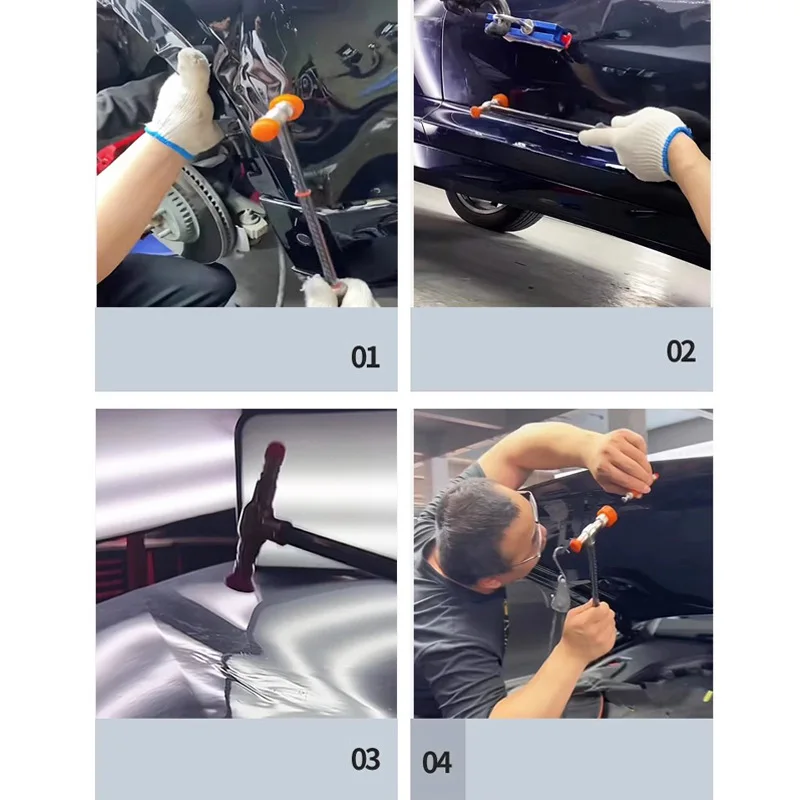 01

02

03

04