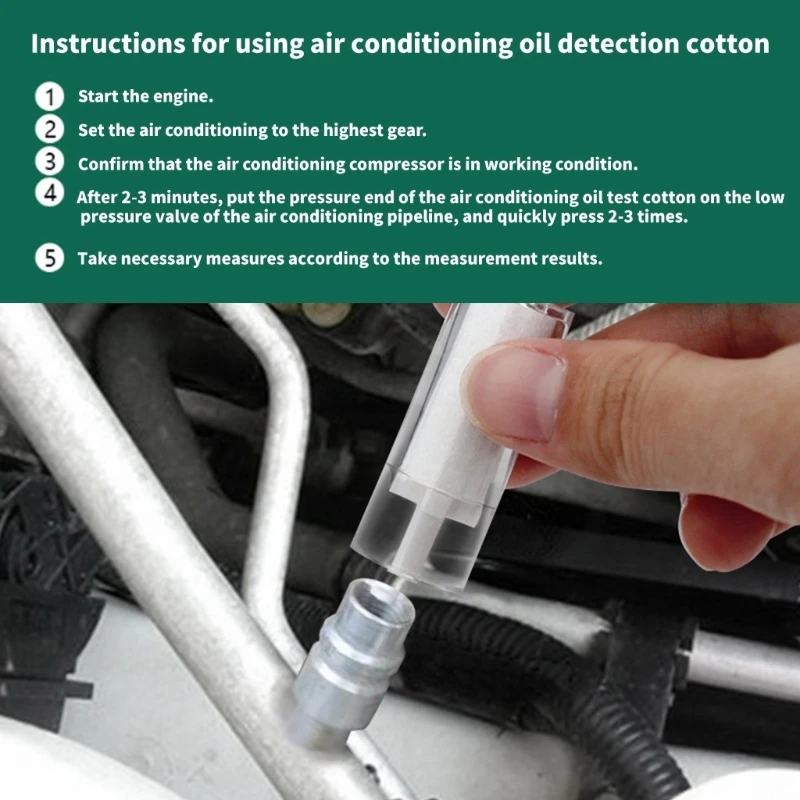 Instructions for using air conditioning oil detection cotton

1 Start the engine.

2 Set the air conditioning to the highest gear.

3 Confirm that the air conditioning compressor is in working condition.

4 After 2-3 minutes, put the pressure end of the air conditioning oil test cotton on the low pressure valve of the air conditioning pipeline, and quickly press 2-3 times.

5 Take necessary measures according to the measurement results.