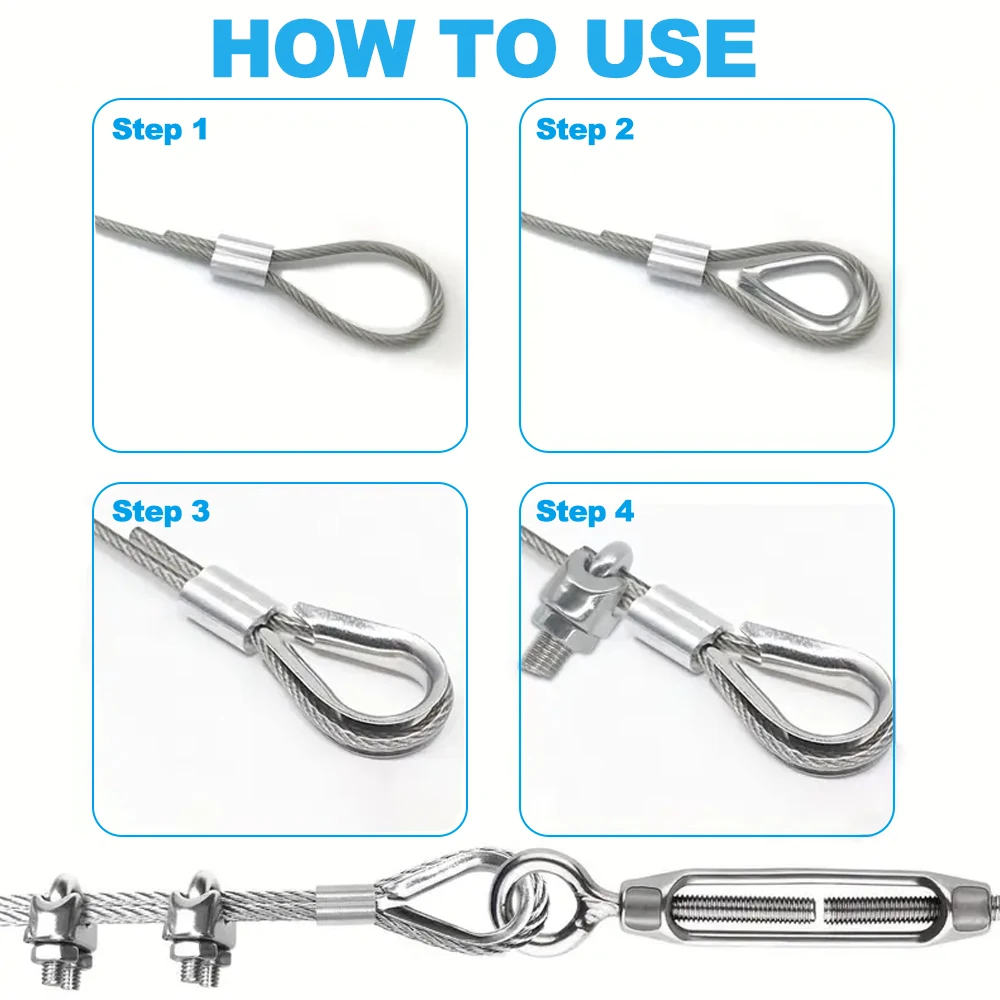 HOW TO USE

Step 1

Step 2

Step 3

Step 4