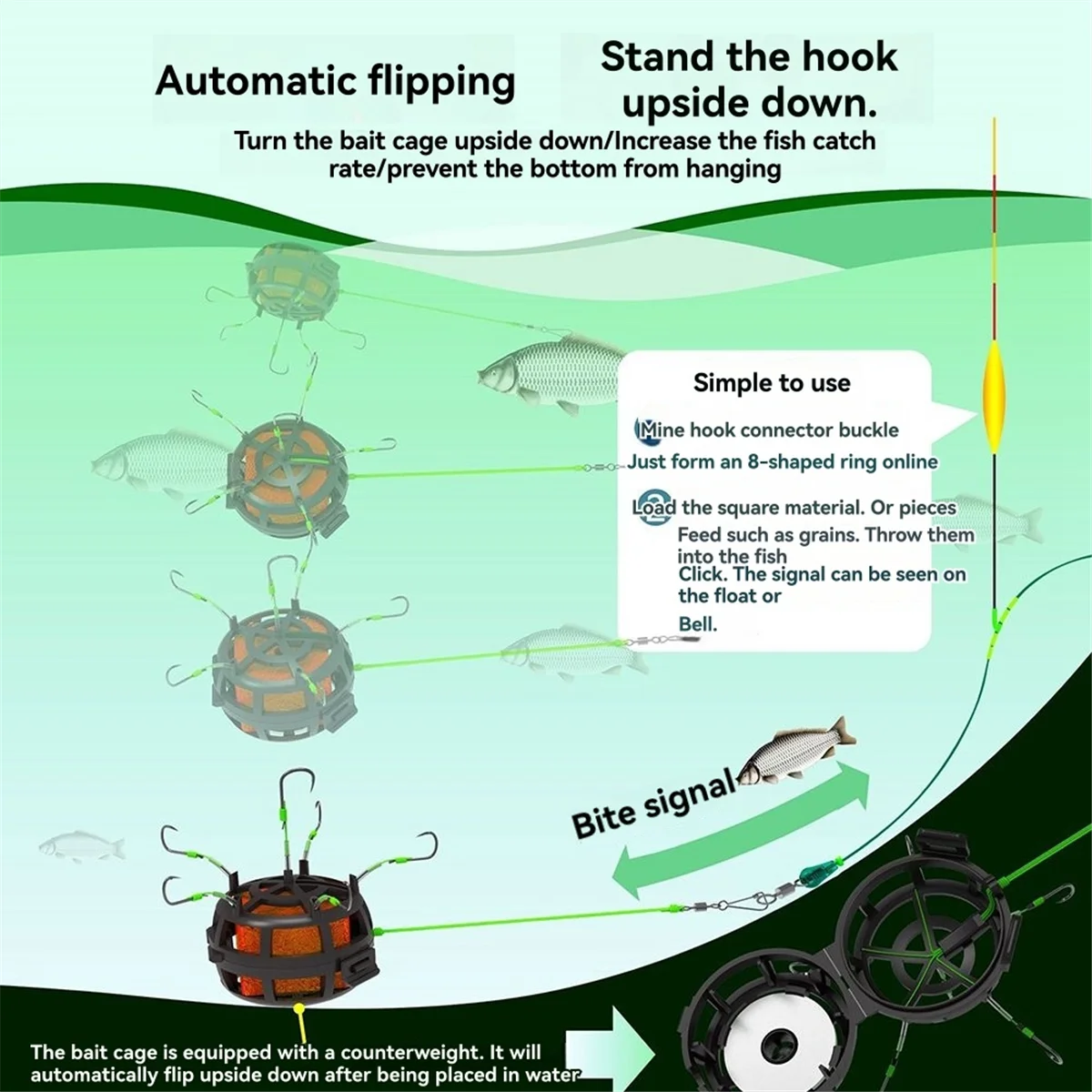 Automatic flipping

Stand the hook upside down.

Turn the bait cage upside down/Increase the fish catch rate/prevent the bottom from hanging

Simple to use

Mine hook connector buckle
Just form an 8-shaped ring online

Load the square material. Or pieces
Feed such as grains. Throw them into the fish
Click. The signal can be seen on the float or
Bell.

Bite signal

The bait cage is equipped with a counterweight. It will automatically flip upside down after being placed in water