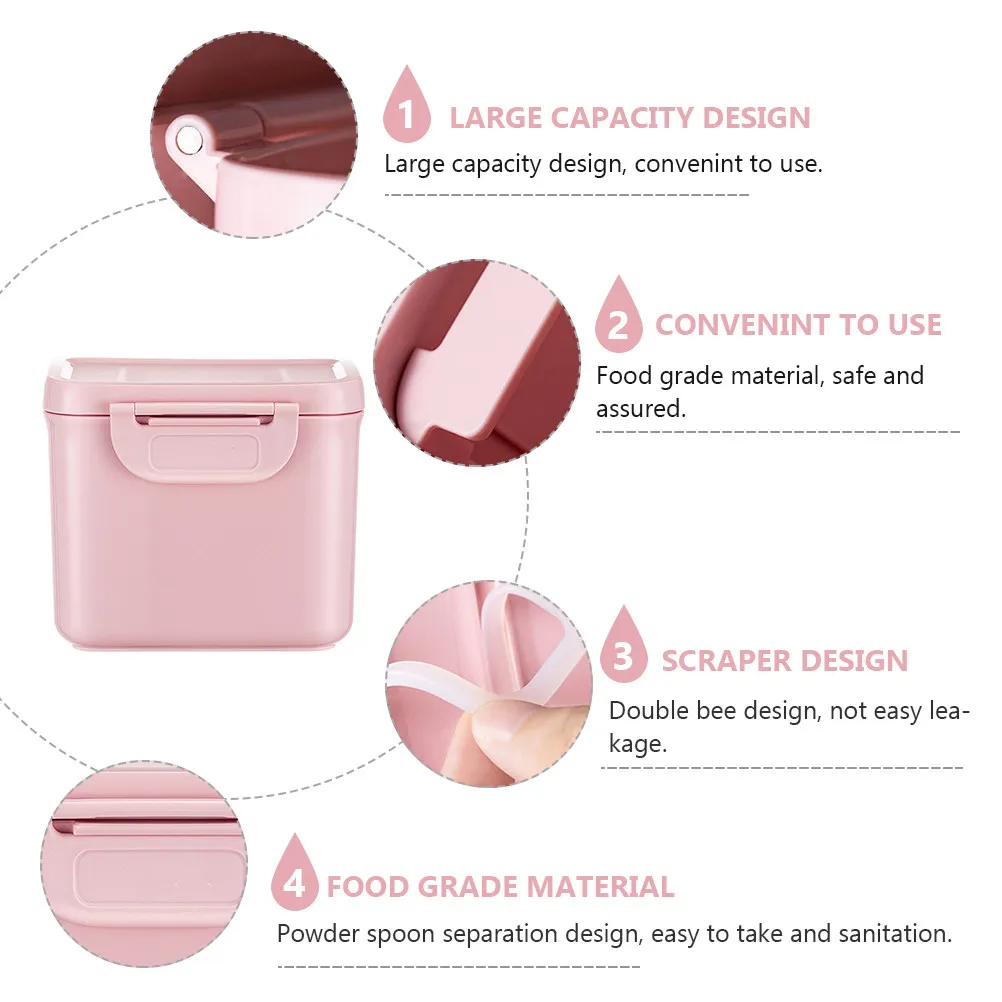 1 LARGE CAPACITY DESIGN

Large capacity design, convenint to use.

2 CONVENINT TO USE

Food grade material, safe and assured.

3 SCRAPER DESIGN

Double bee design, not easy leakage.

4 FOOD GRADE MATERIAL

Powder spoon separation design, easy to take and sanitation.