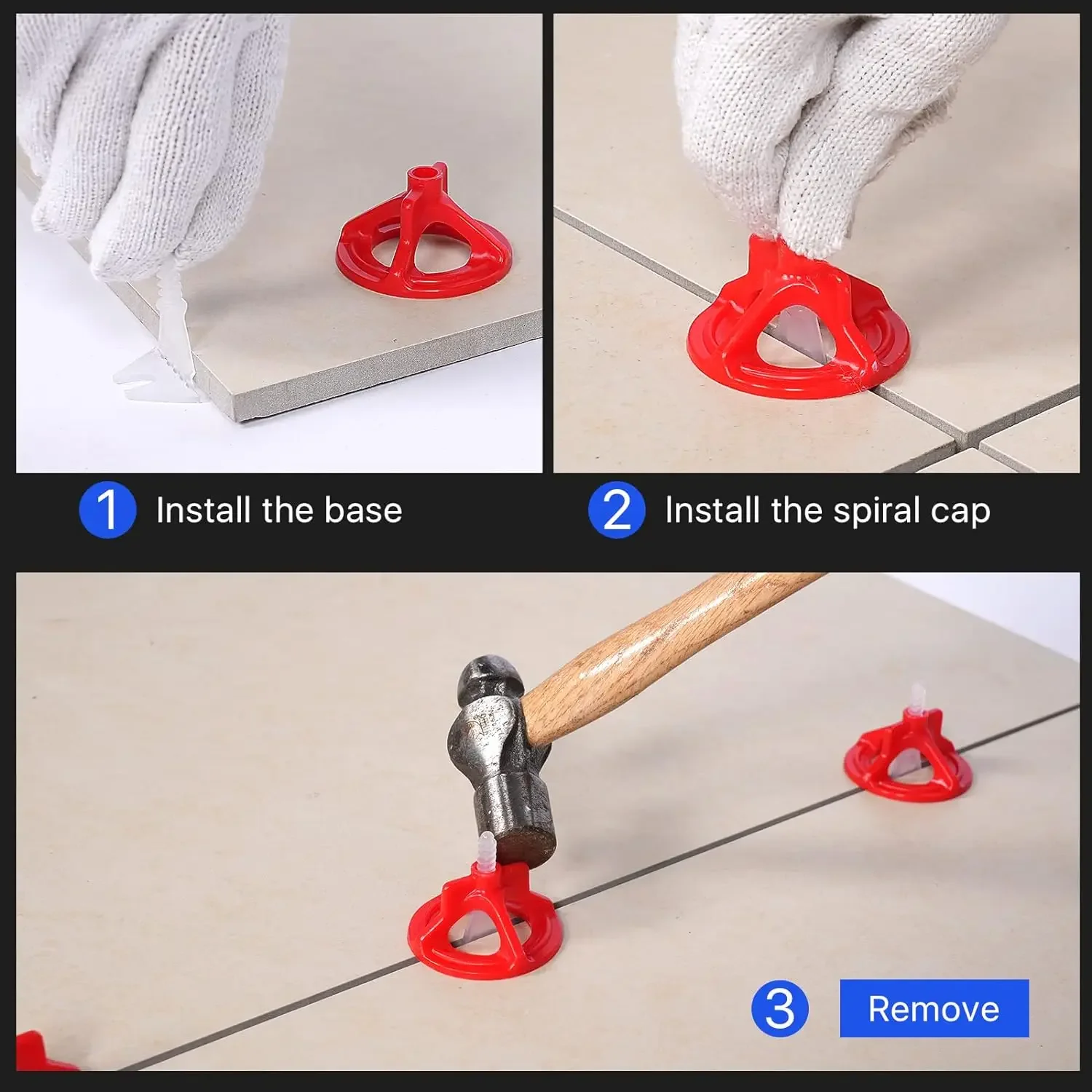 1 Install the base

2 Install the spiral cap

3 Remove