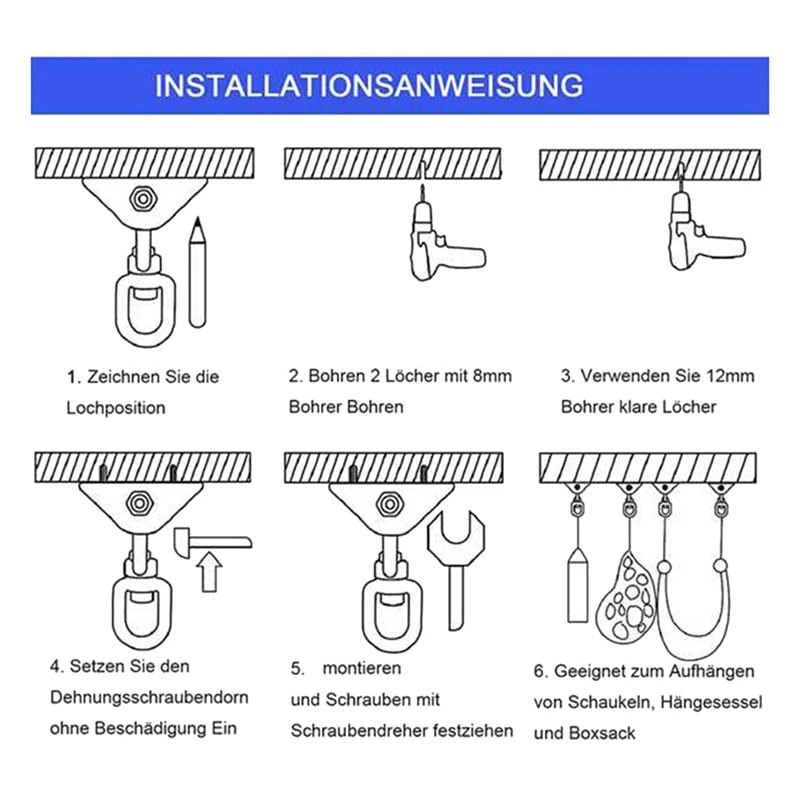 INSTALLATIONSANWEISUNG

1. Zeichnen Sie die Lochposition

2. Bohren 2 Löcher mit 8mm Bohrer Bohren

3. Verwenden Sie 12mm Bohrer klare Löcher

4. Setzen Sie den Dehnungsschraubendorn ohne Beschädigung Ein

5. montieren und Schrauben mit Schraubendreher festziehen

6. Geeignet zum Aufhängen von Schaukeln, Hängesessel und Boxsack