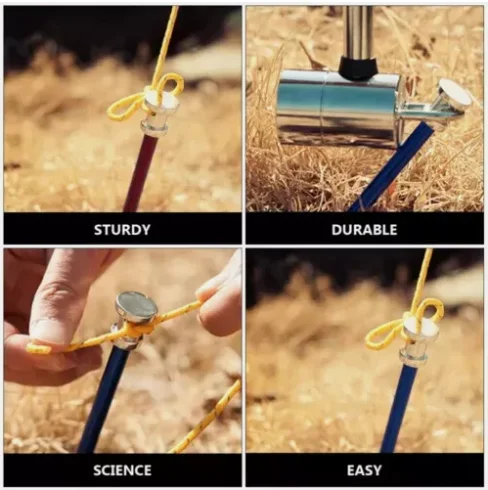 STURDY

DURABLE

SCIENCE

EASY