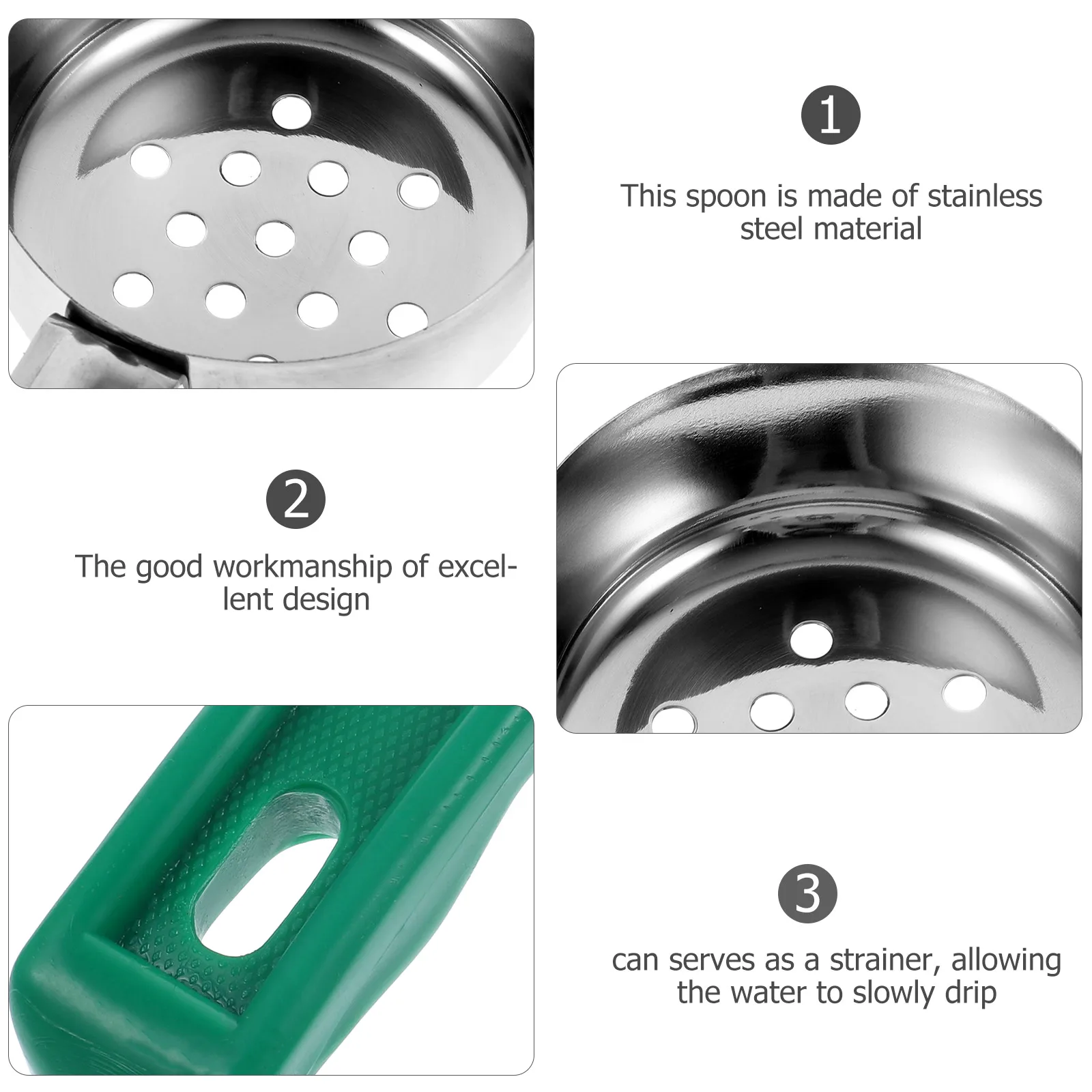 1

This spoon is made of stainless steel material

2

The good workmanship of excellent design

3

can serves as a strainer, allowing the water to slowly drip