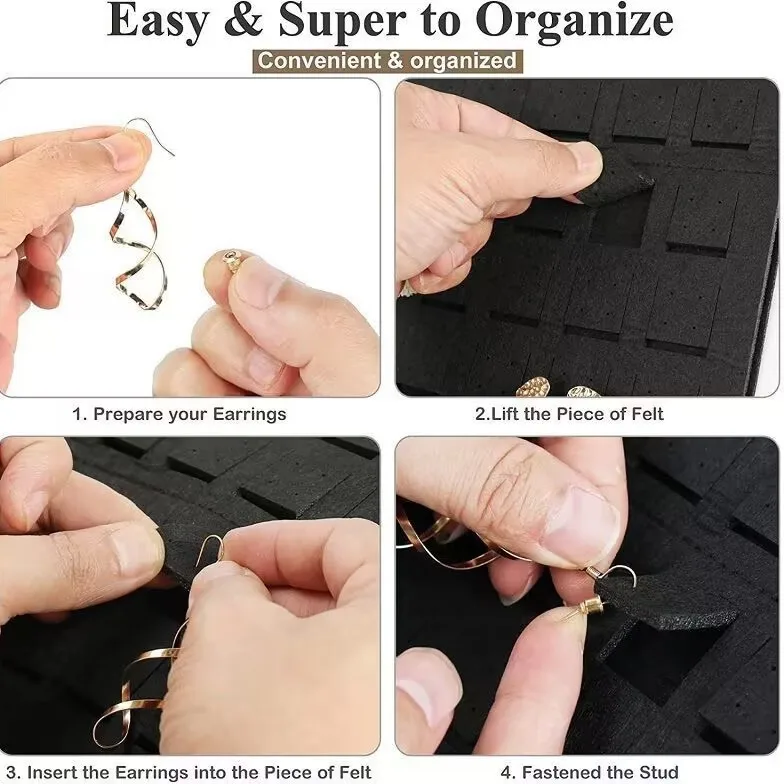 Easy & Super to Organize

Convenient & organized

1. Prepare your Earrings

2.Lift the Piece of Felt

3. Insert the Earrings into the Piece of Felt

4. Fastened the Stud