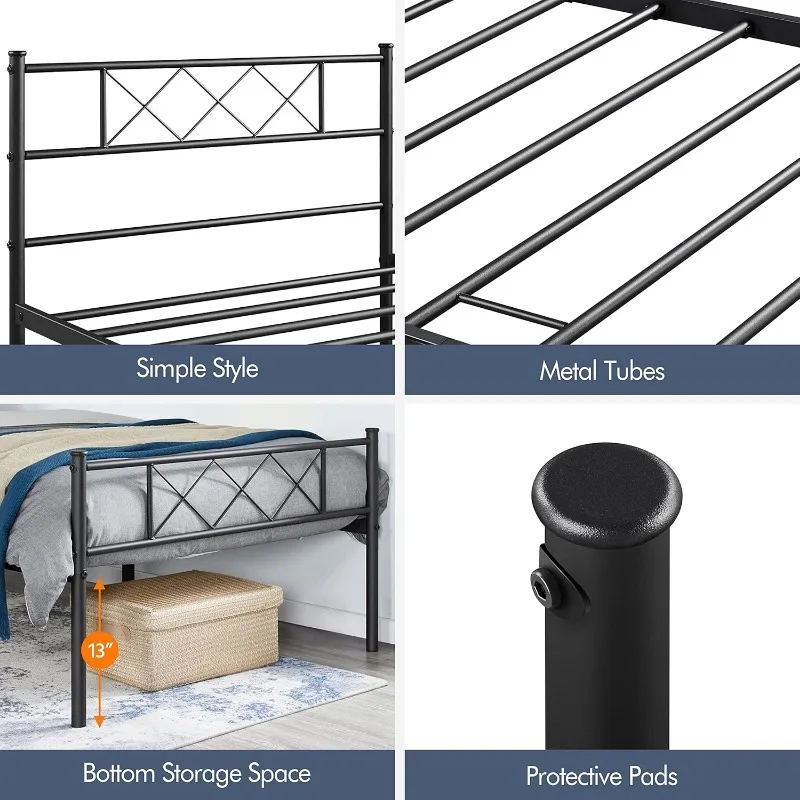 Simple Style

Metal Tubes

13"

Bottom Storage Space

Protective Pads