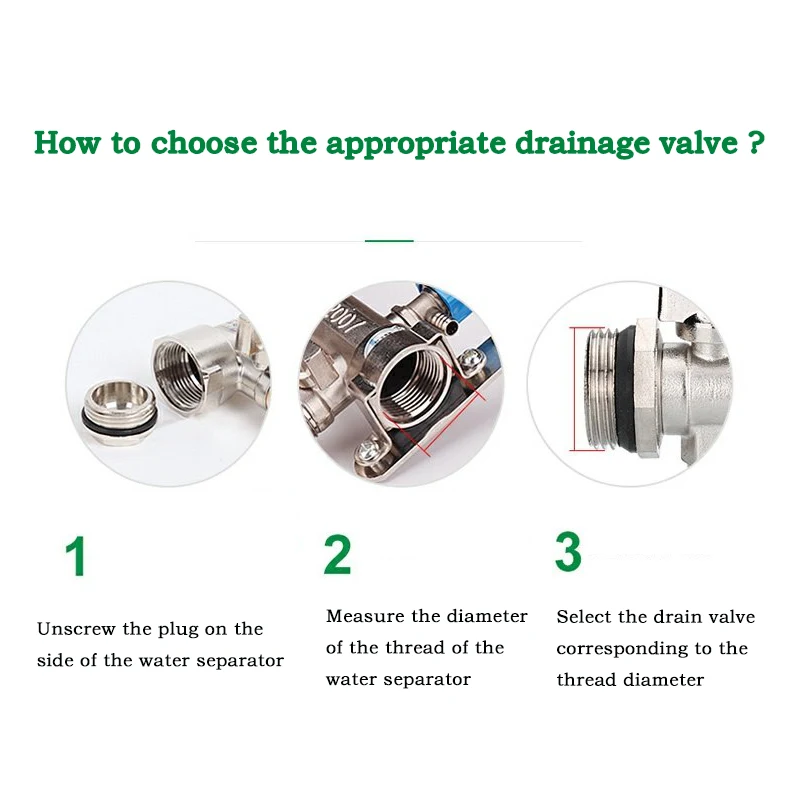 How to choose the appropriate drainage valve ?

1

Unscrew the plug on the side of the water separator

2

Measure the diameter of the thread of the water separator

3

Select the drain valve corresponding to the thread diameter