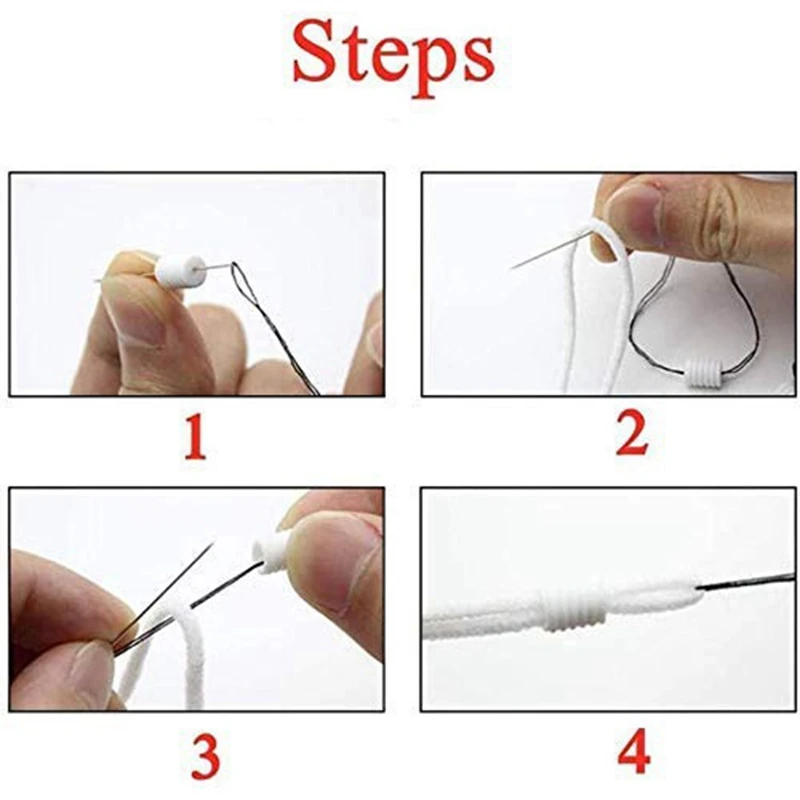 Steps

1

2

3

4