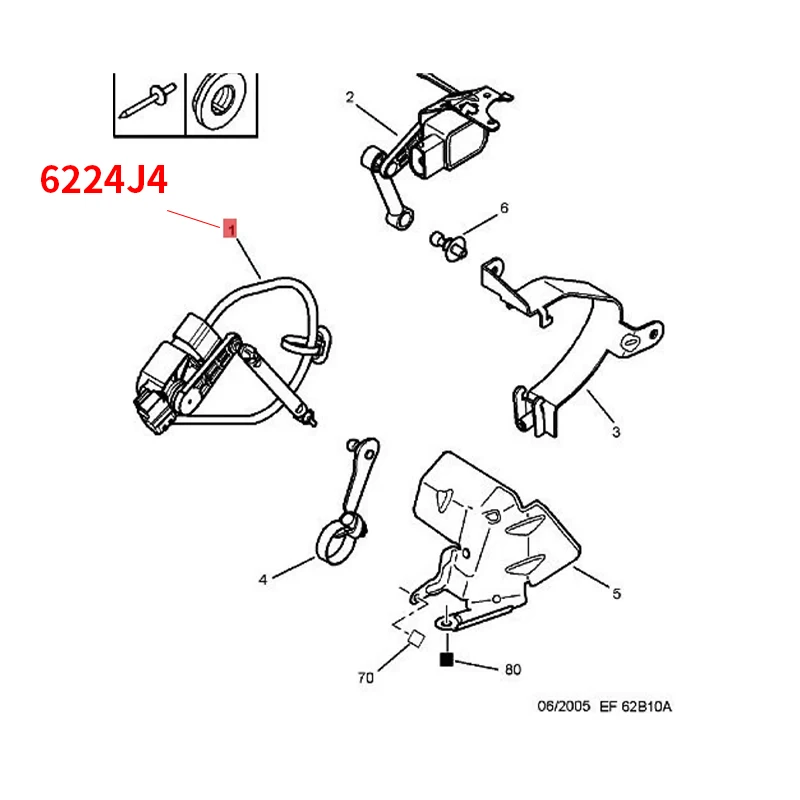 6224J4

1

2

6

3

4

5

70

80

06/2005 EF 62B10A