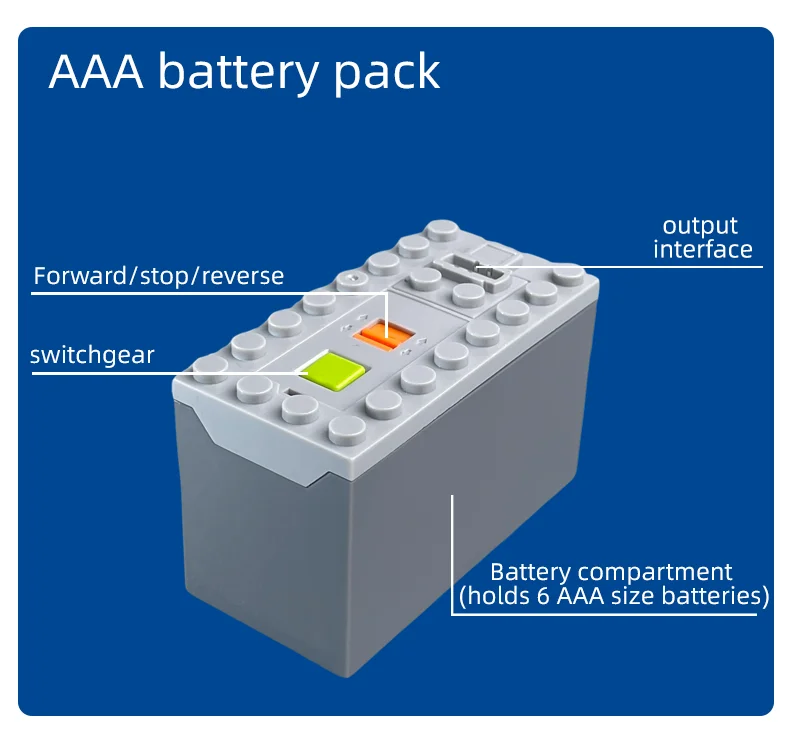 AAA battery pack

output interface

Forward/stop/reverse

switchgear

Battery compartment (holds 6 AAA size batteries)