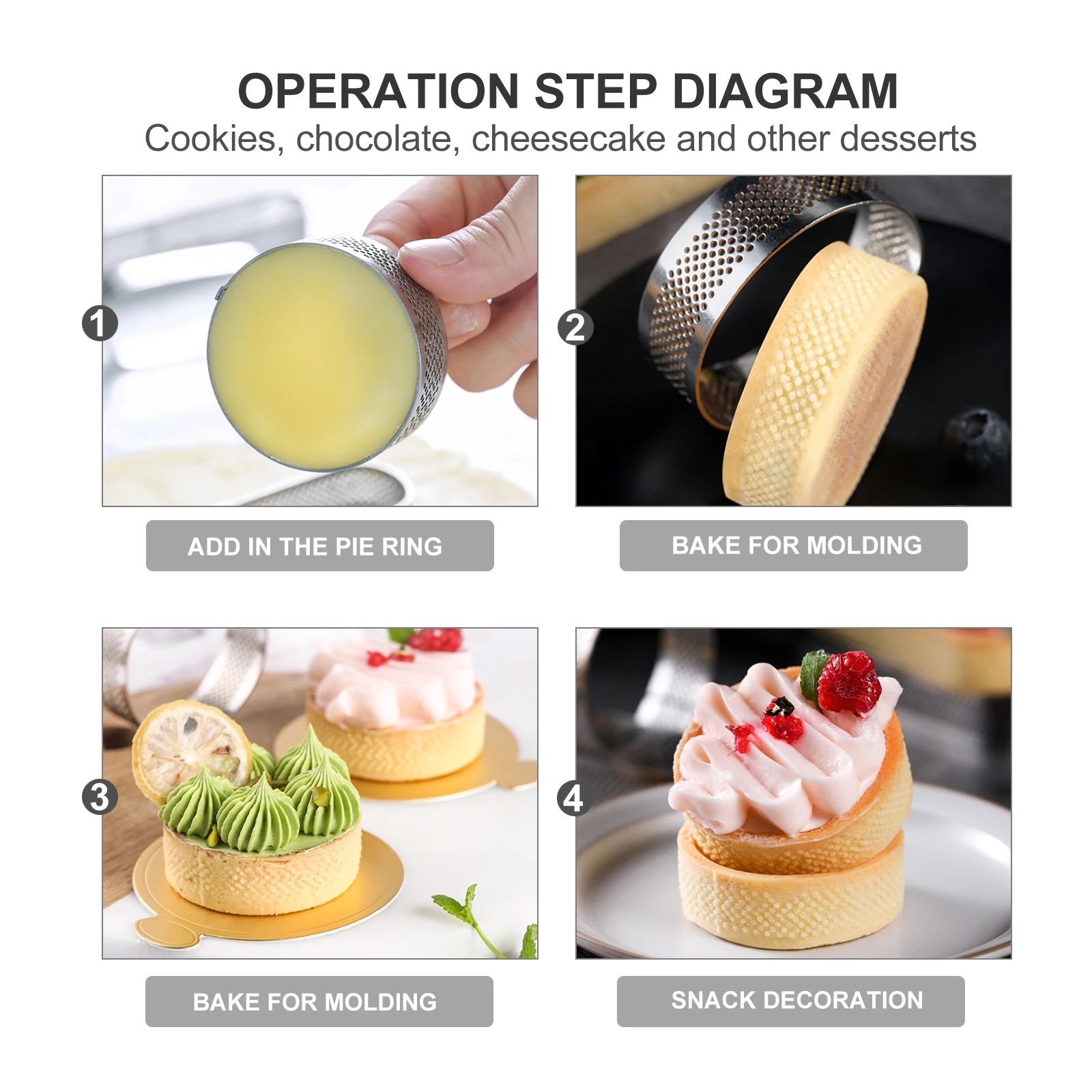 OPERATION STEP DIAGRAM
Cookies, chocolate, cheesecake and other desserts

1
ADD IN THE PIE RING

2
BAKE FOR MOLDING

3
BAKE FOR MOLDING

4
SNACK DECORATION