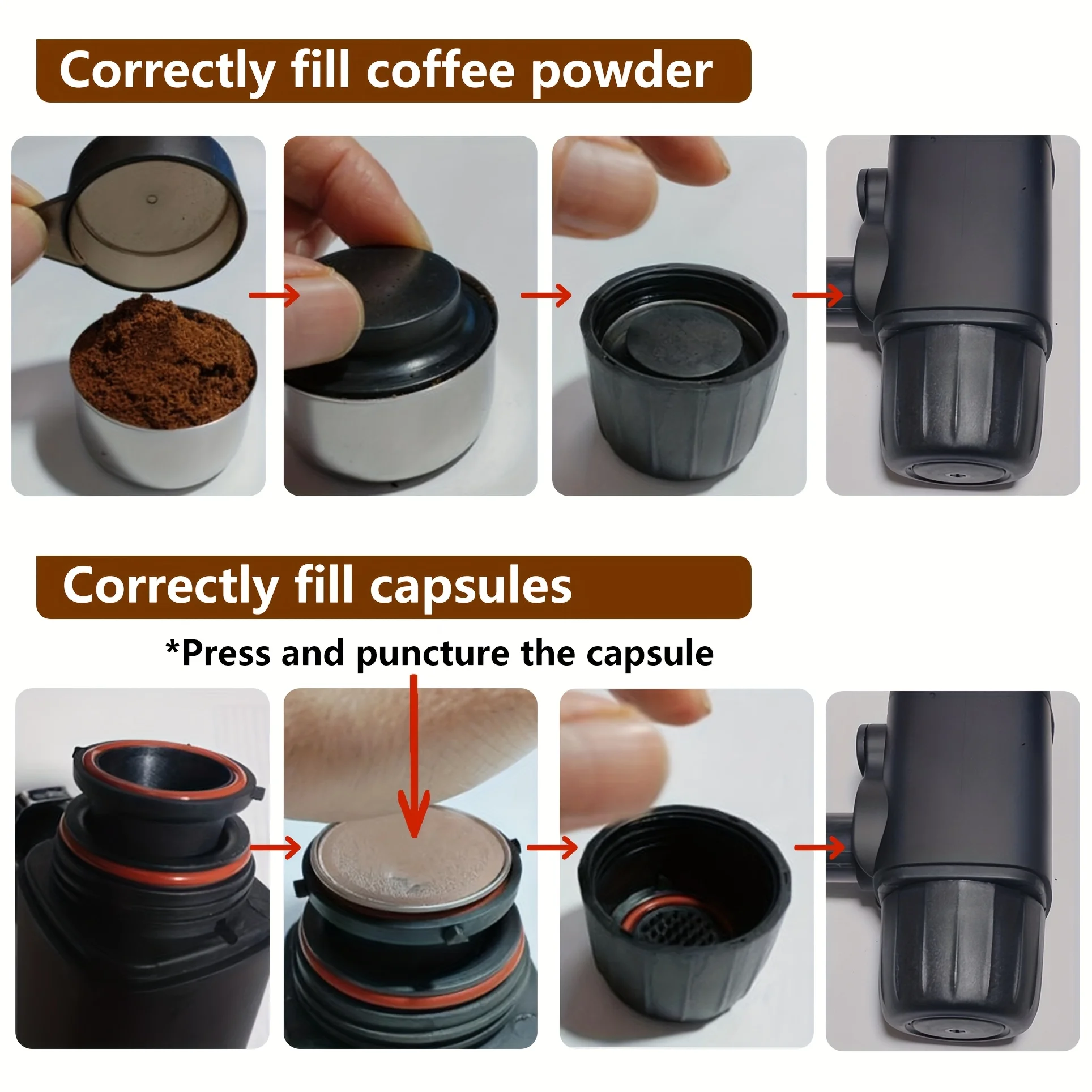 Correctly fill coffee powder

Correctly fill capsules

*Press and puncture the capsule