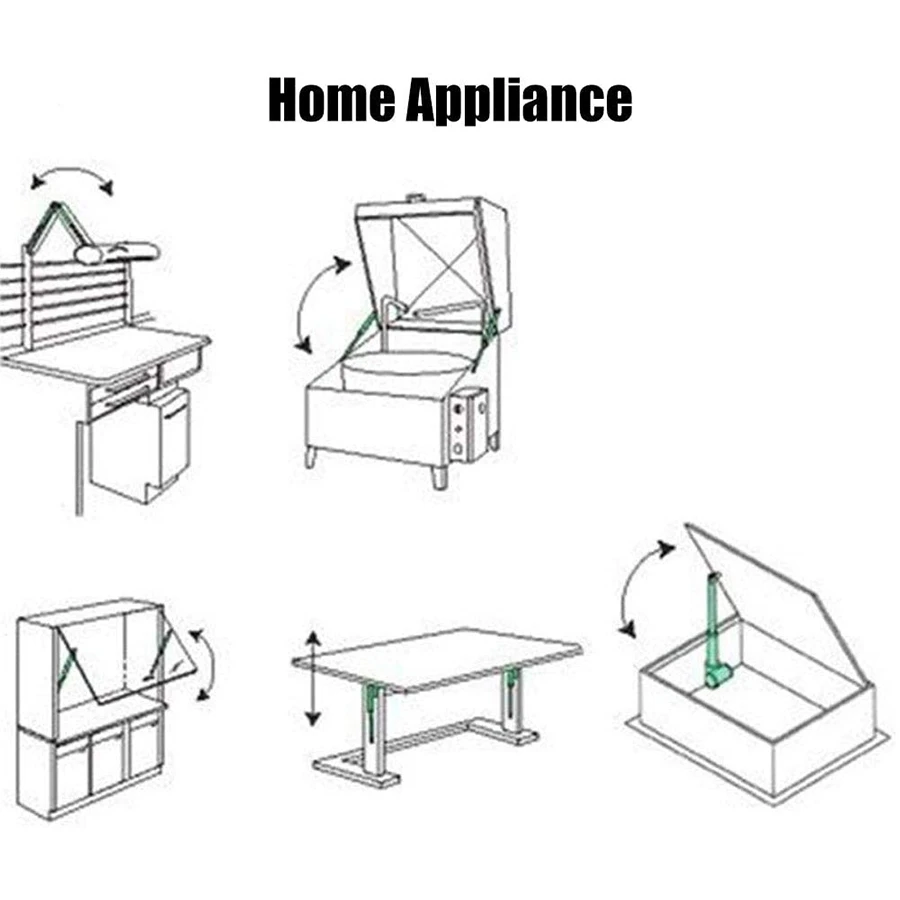 Home Appliance