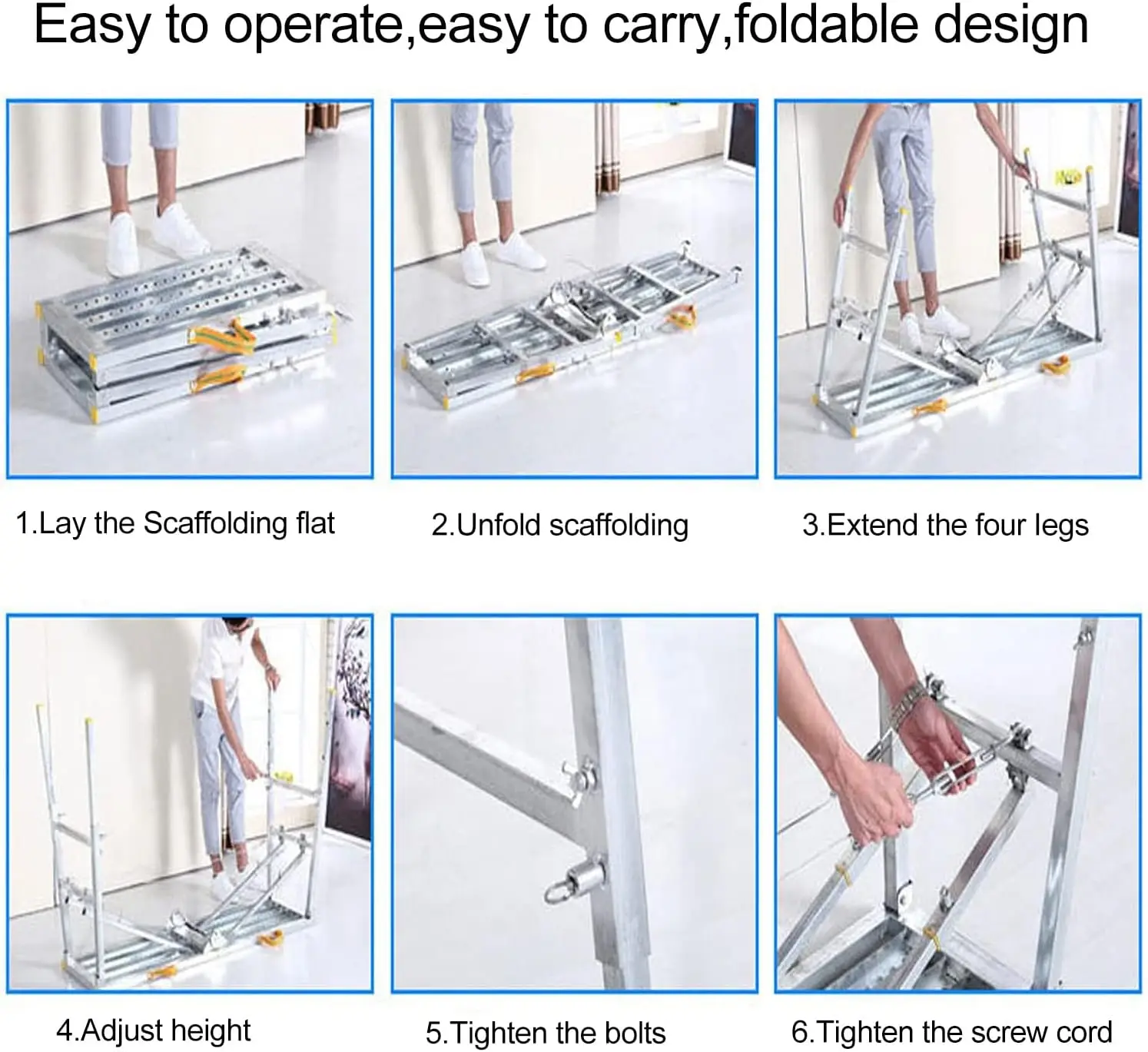 Easy to operate,easy to carry,foldable design

1.Lay the Scaffolding flat

2.Unfold scaffolding

3.Extend the four legs

4.Adjust height

5.Tighten the bolts

6.Tighten the screw cord