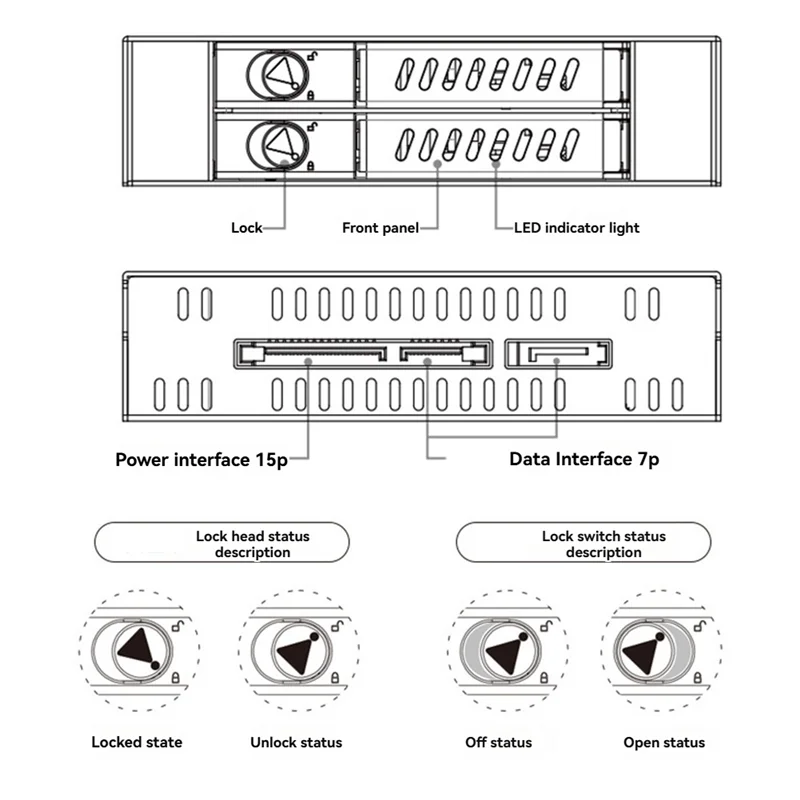 Lock

Front panel

LED indicator light

Power interface 15p

Data Interface 7p

Lock head status description

Lock switch status description

Locked state

Unlock status

Off status

Open status