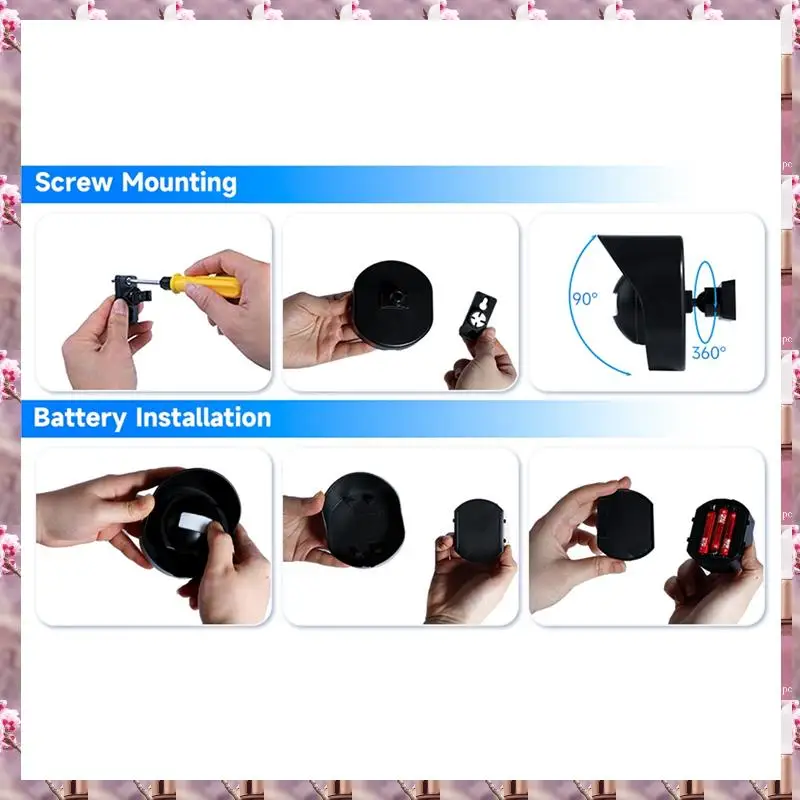 Screw Mounting

90°

360°

Battery Installation