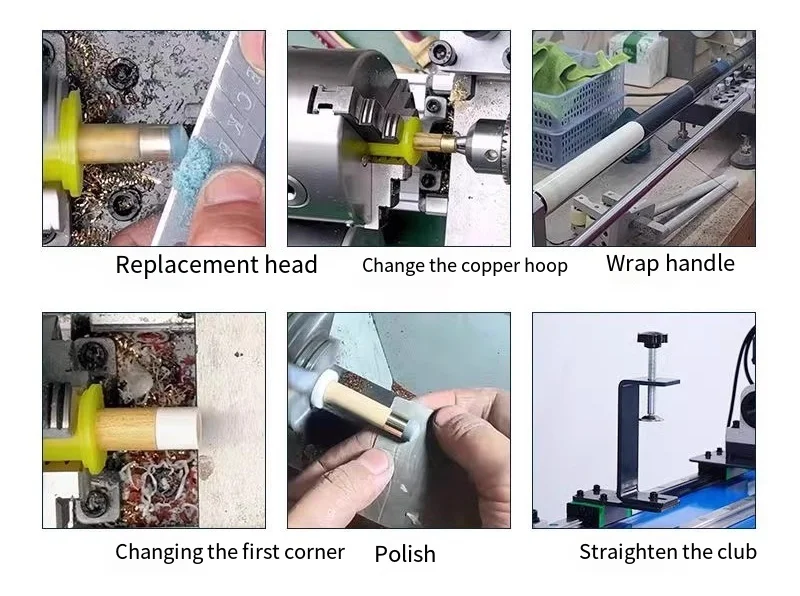 Replacement head

Change the copper hoop

Wrap handle

Changing the first corner

Polish

Straighten the club