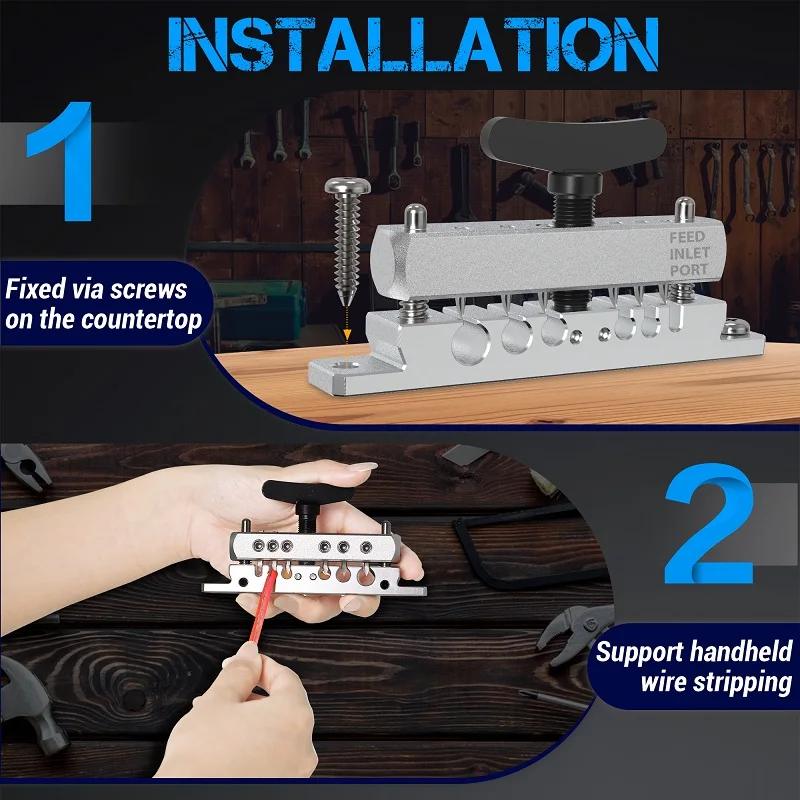 INSTALLATION

1

Fixed via screws on the countertop

FEED INLET PORT

2

Support handheld wire stripping