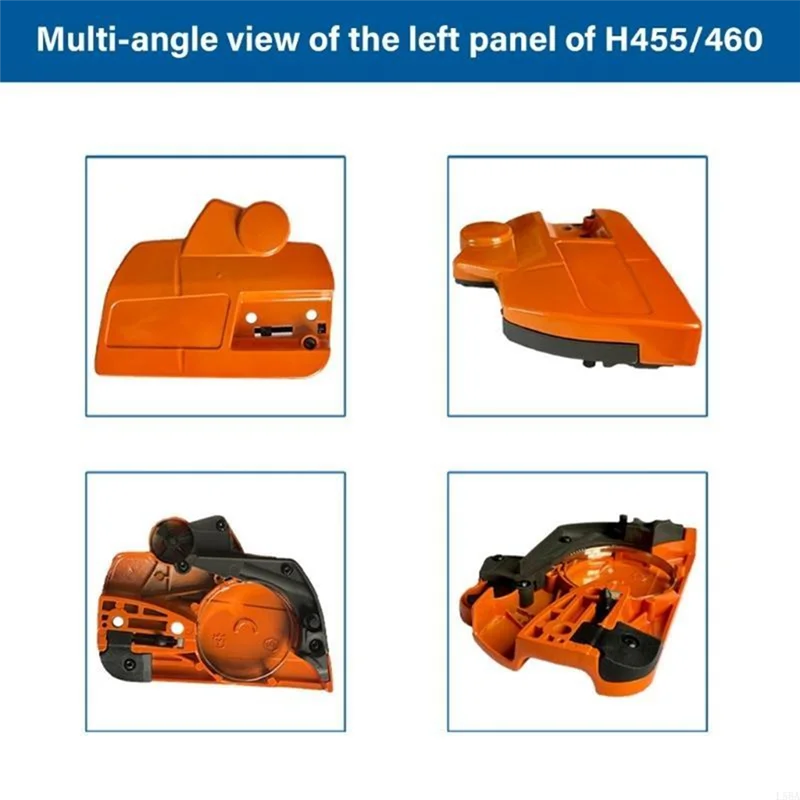 Multi-angle view of the left panel of H455/460