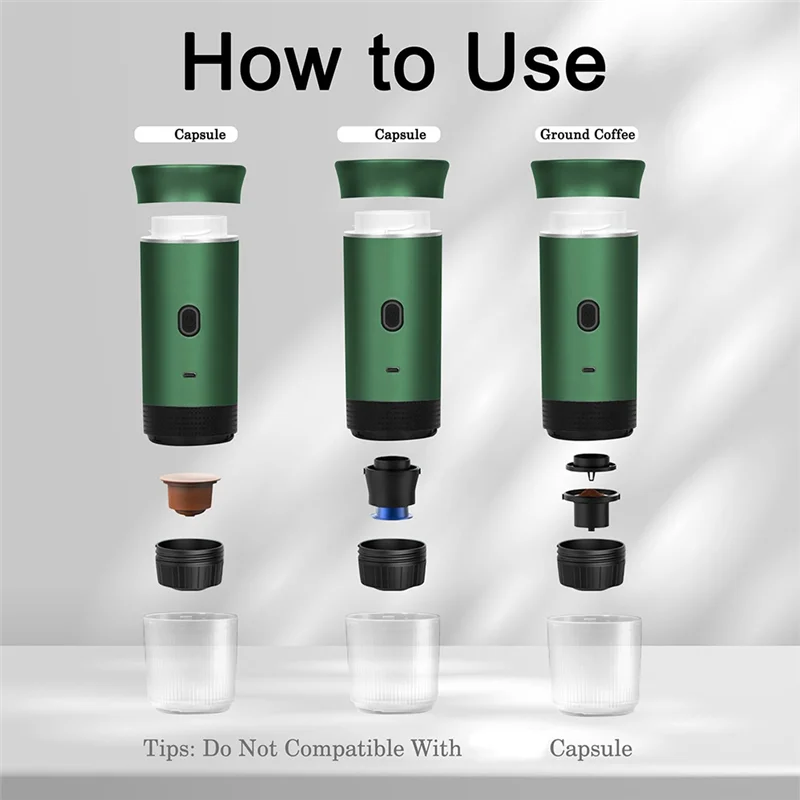 How to Use

Capsule

Capsule

Ground Coffee

Tips: Do Not Compatible With Capsule