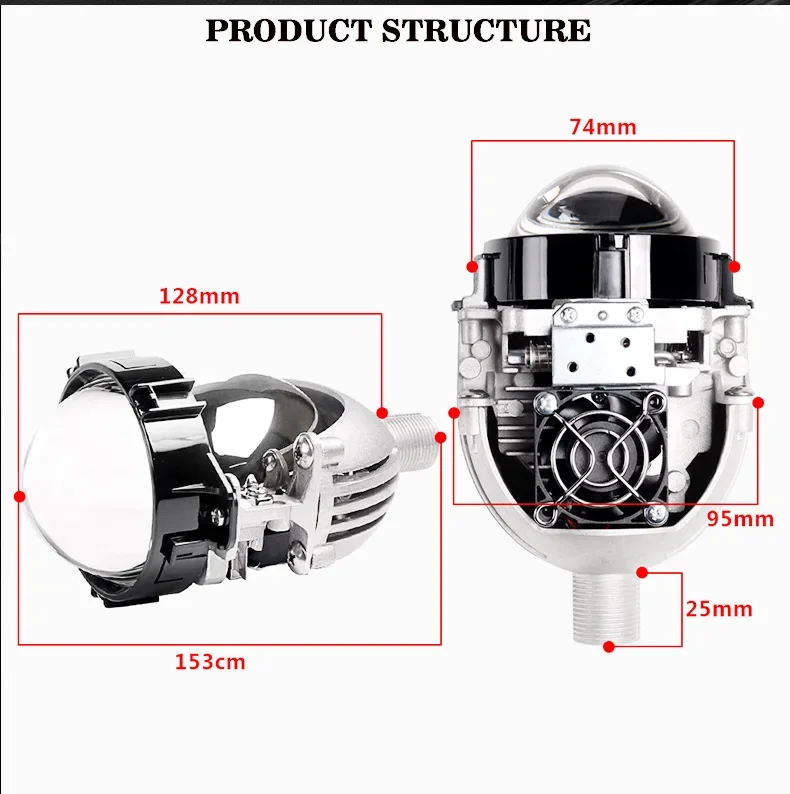 PRODUCT STRUCTURE

74mm

128mm

95mm

25mm

153cm