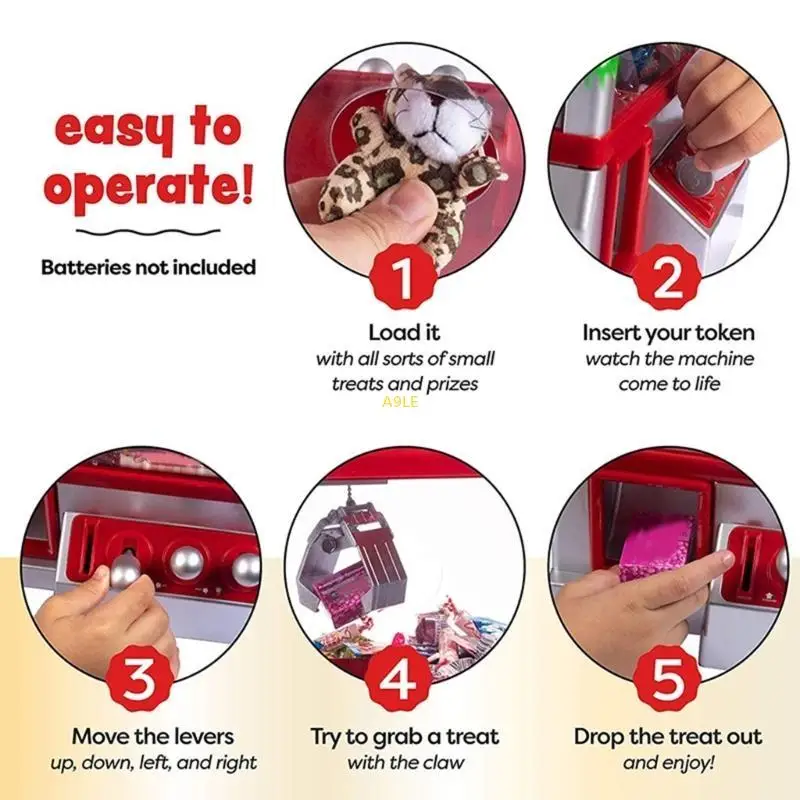 easy to operate!

Batteries not included

1

Load it
with all sorts of small treats and prizes

A9LE

2

Insert your token
watch the machine come to life

3

Move the levers
up, down, left, and right

4

Try to grab a treat
with the claw

5

Drop the treat out
and enjoy!