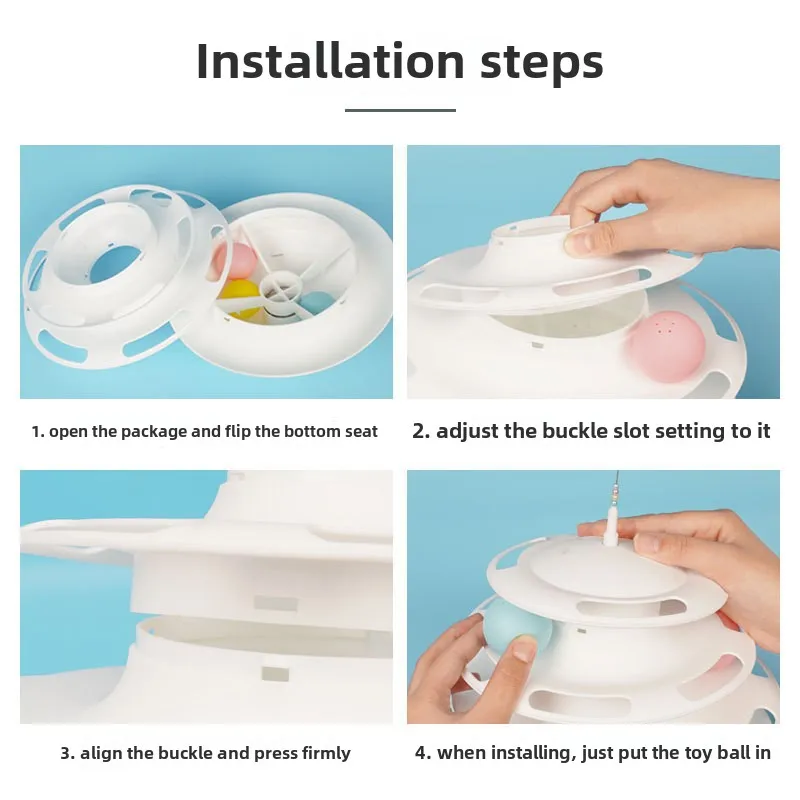 Installation steps

1. open the package and flip the bottom seat

2. adjust the buckle slot setting to it

3. align the buckle and press firmly

4. when installing, just put the toy ball in