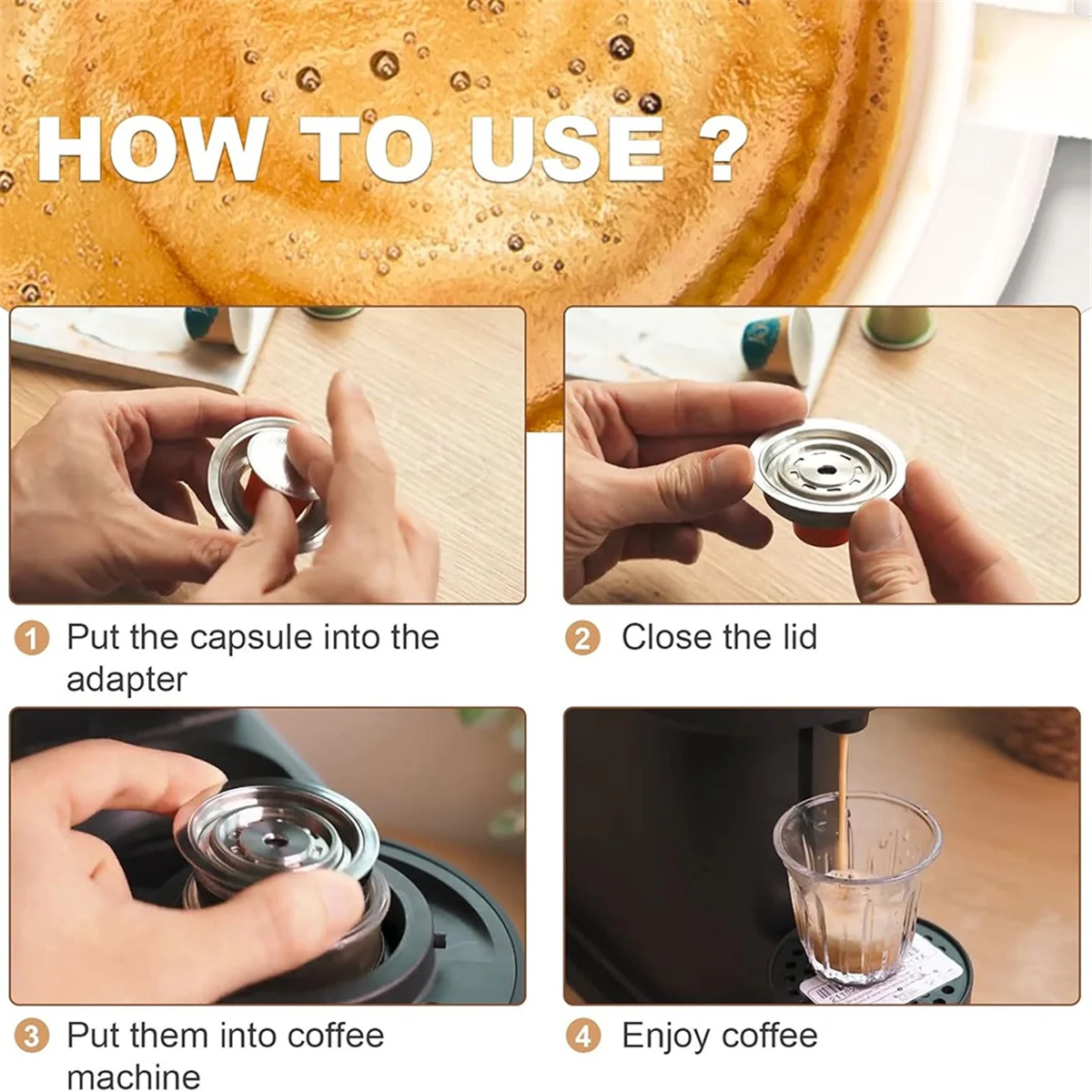 HOW TO USE ?

1 Put the capsule into the adapter

2 Close the lid

3 Put them into coffee machine

4 Enjoy coffee