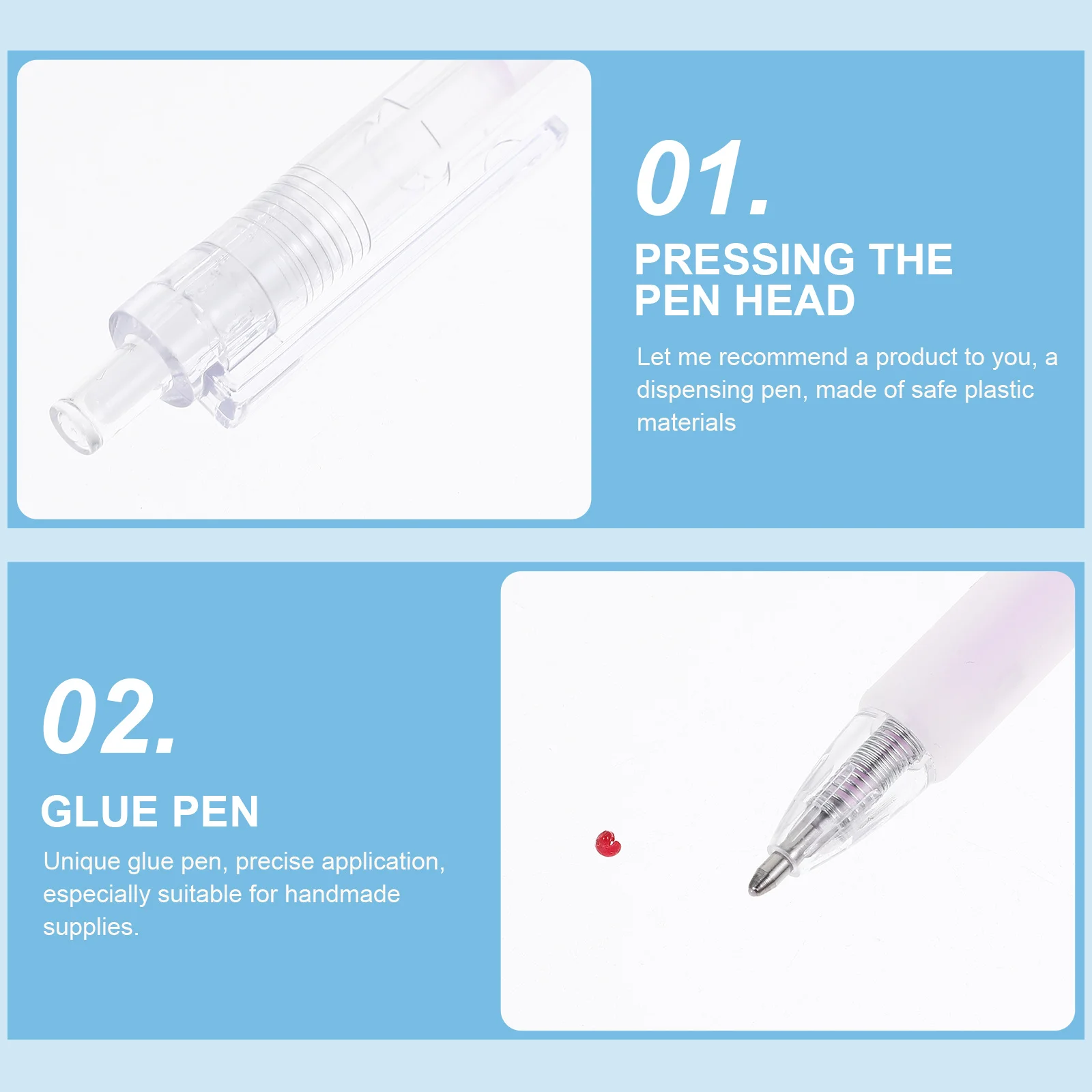 01.

PRESSING THE PEN HEAD

Let me recommend a product to you, a dispensing pen, made of safe plastic materials

02.

GLUE PEN

Unique glue pen, precise application, especially suitable for handmade supplies.