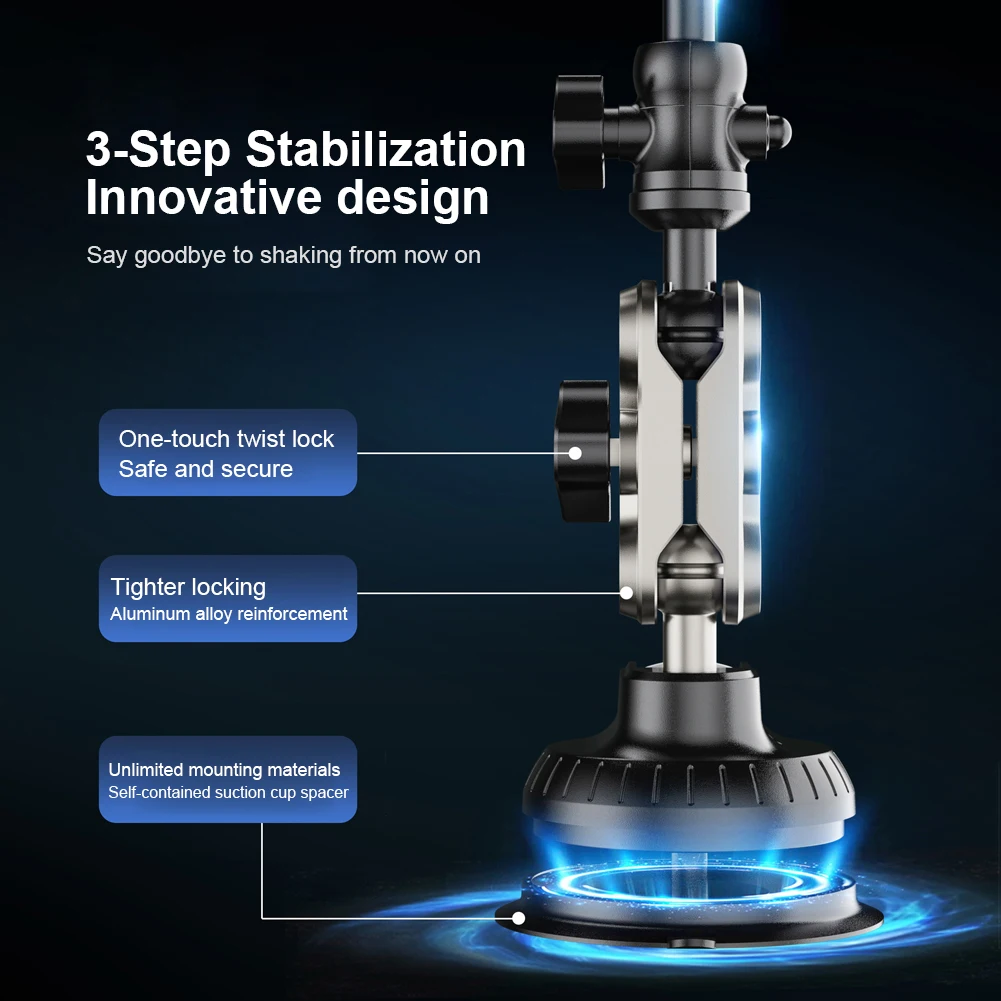 3-Step Stabilization
Innovative design

Say goodbye to shaking from now on

One-touch twist lock
Safe and secure

Tighter locking
Aluminum alloy reinforcement

Unlimited mounting materials
Self-contained suction cup spacer