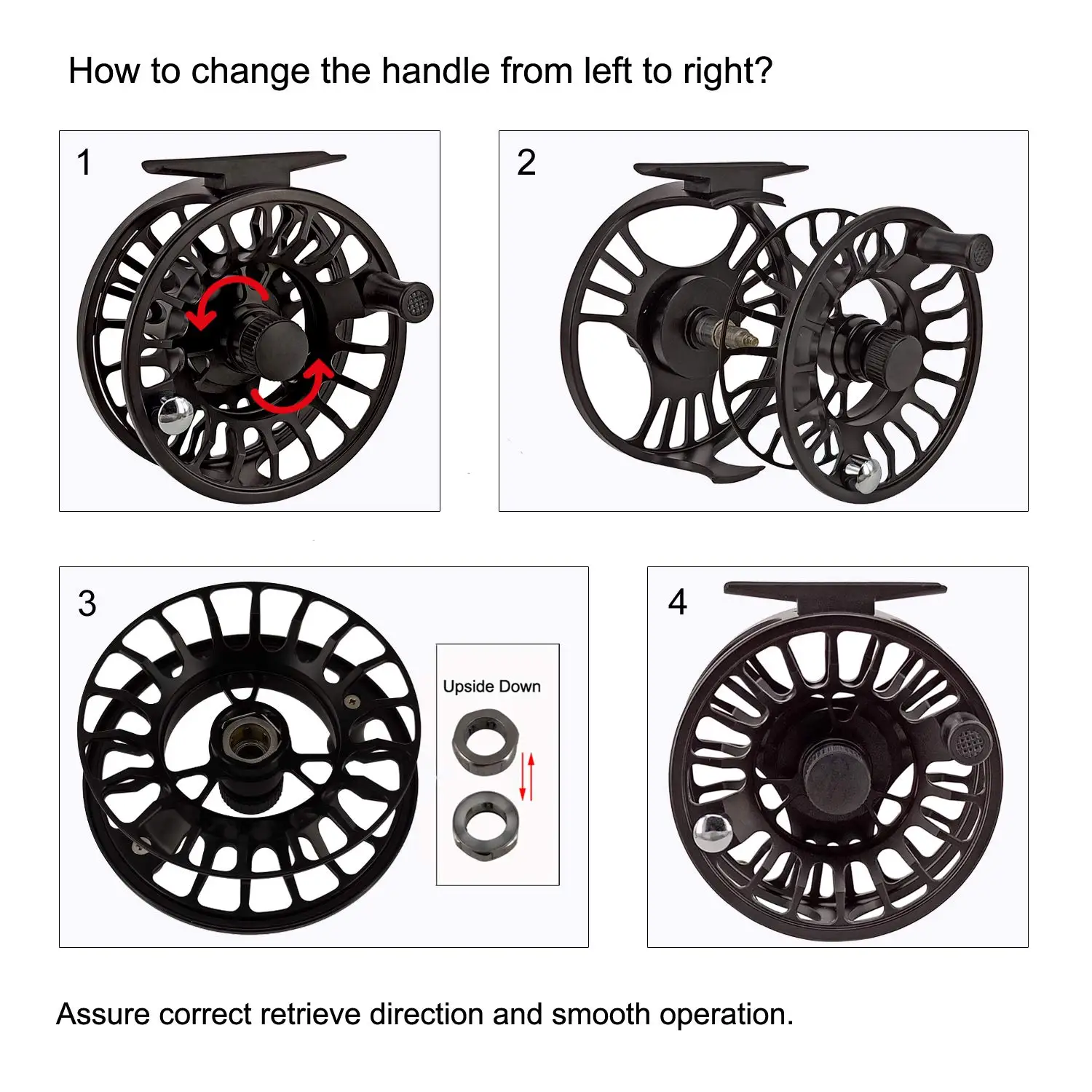 How to change the handle from left to right?

1

2

3

Upside Down

4

Assure correct retrieve direction and smooth operation.