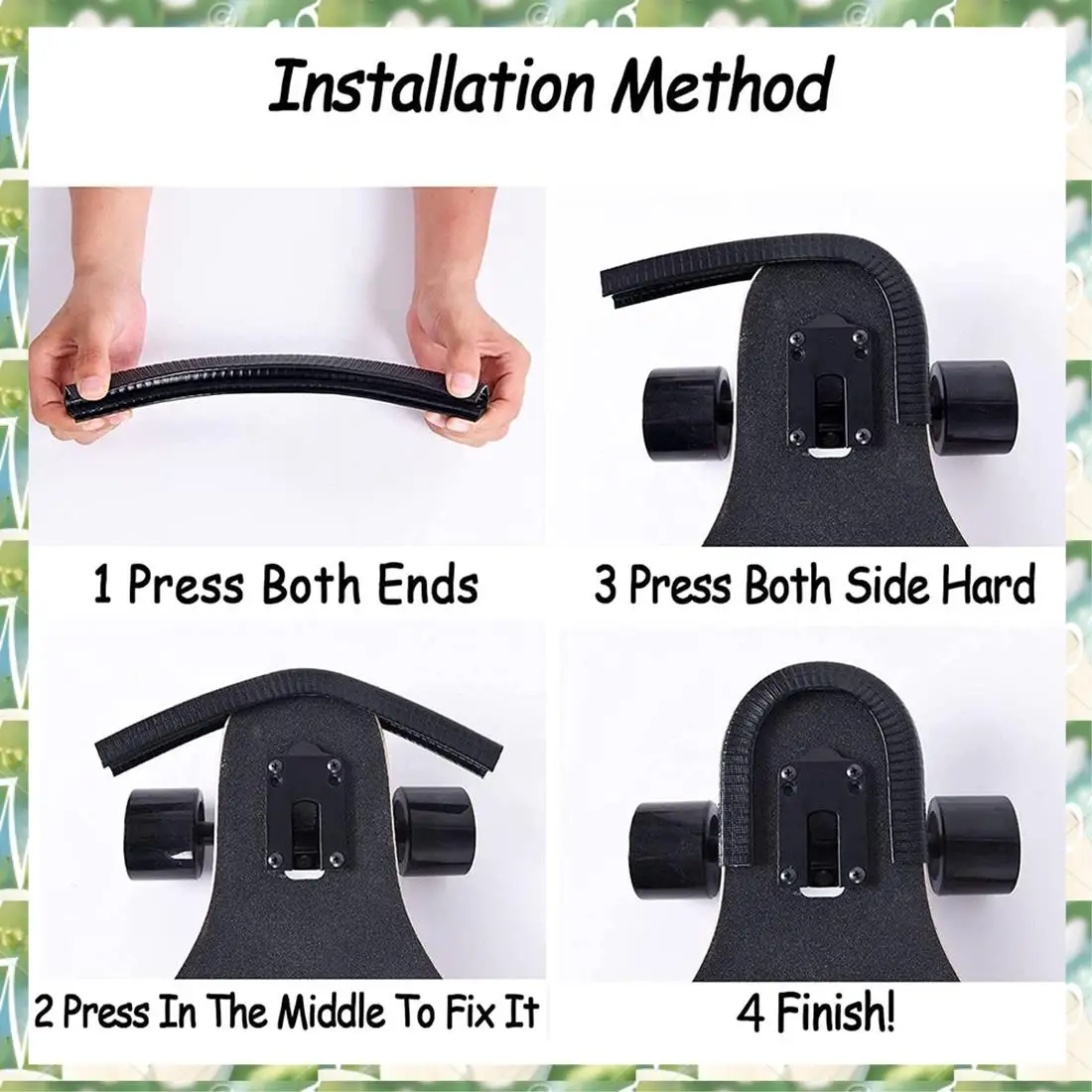 Installation Method

1 Press Both Ends

3 Press Both Side Hard

2 Press In The Middle To Fix It

4 Finish!