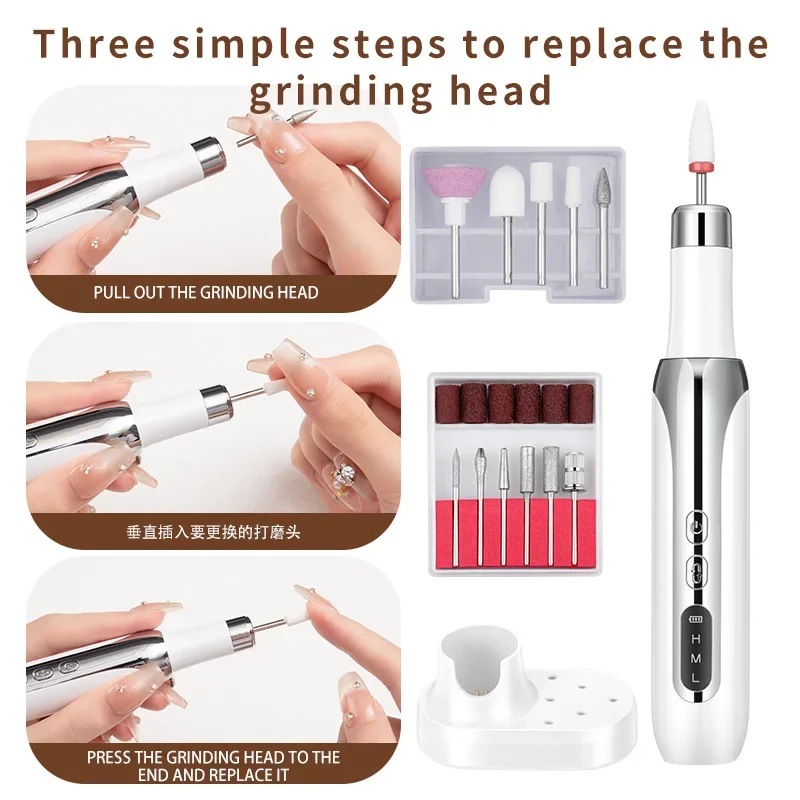 Three simple steps to replace the grinding head

PULL OUT THE GRINDING HEAD

垂直插入要更换的打磨头

PRESS THE GRINDING HEAD TO THE END AND REPLACE IT

H
M
L