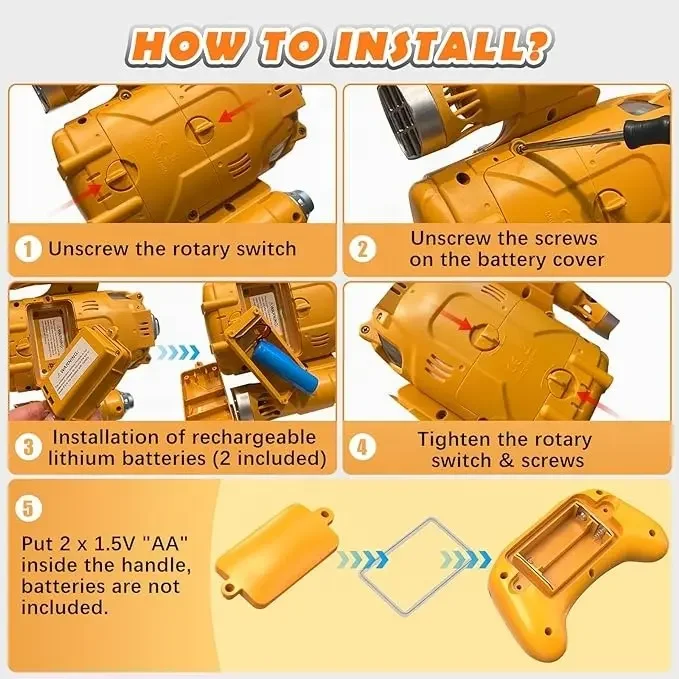 HOW TO INSTALL?

1 Unscrew the rotary switch

2 Unscrew the screws on the battery cover

3 Installation of rechargeable lithium batteries (2 included)

4 Tighten the rotary switch & screws

5

Put 2 x 1.5V "AA" inside the handle, batteries are not included.