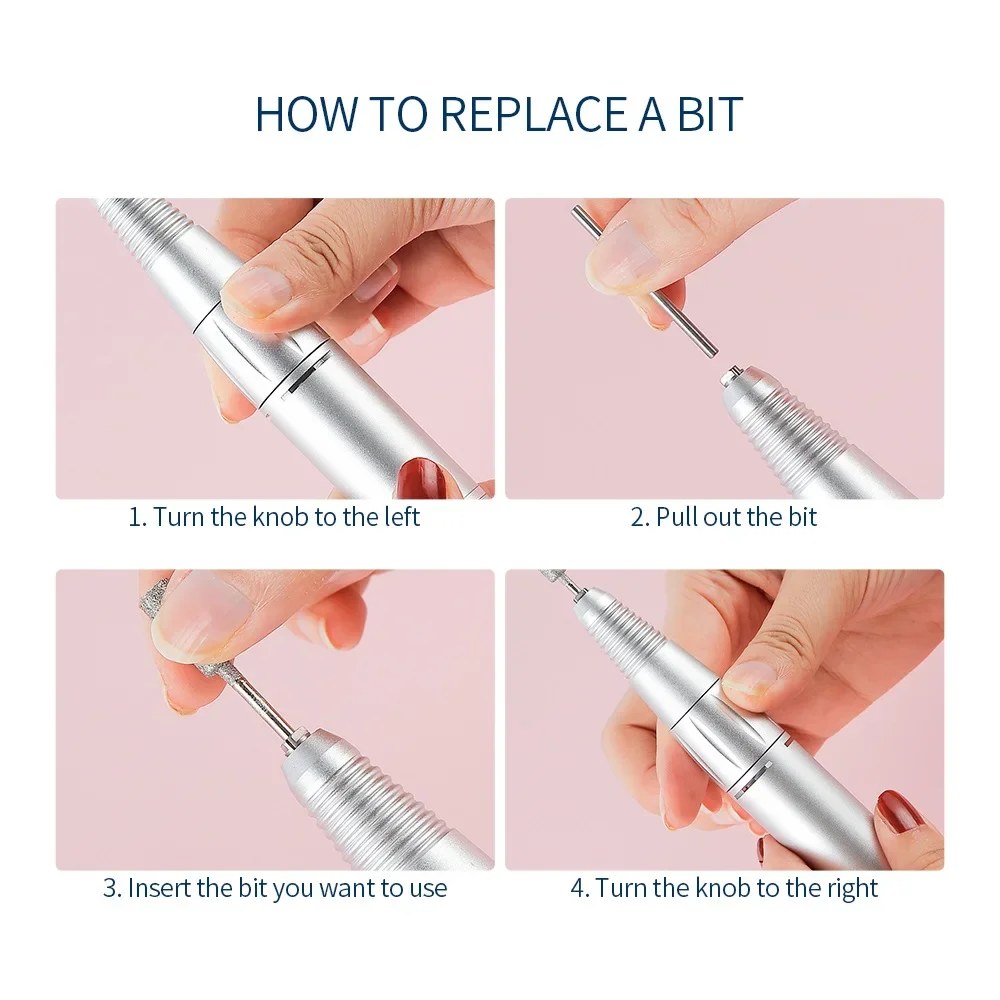 HOW TO REPLACE A BIT

1. Turn the knob to the left

2. Pull out the bit

3. Insert the bit you want to use

4. Turn the knob to the right