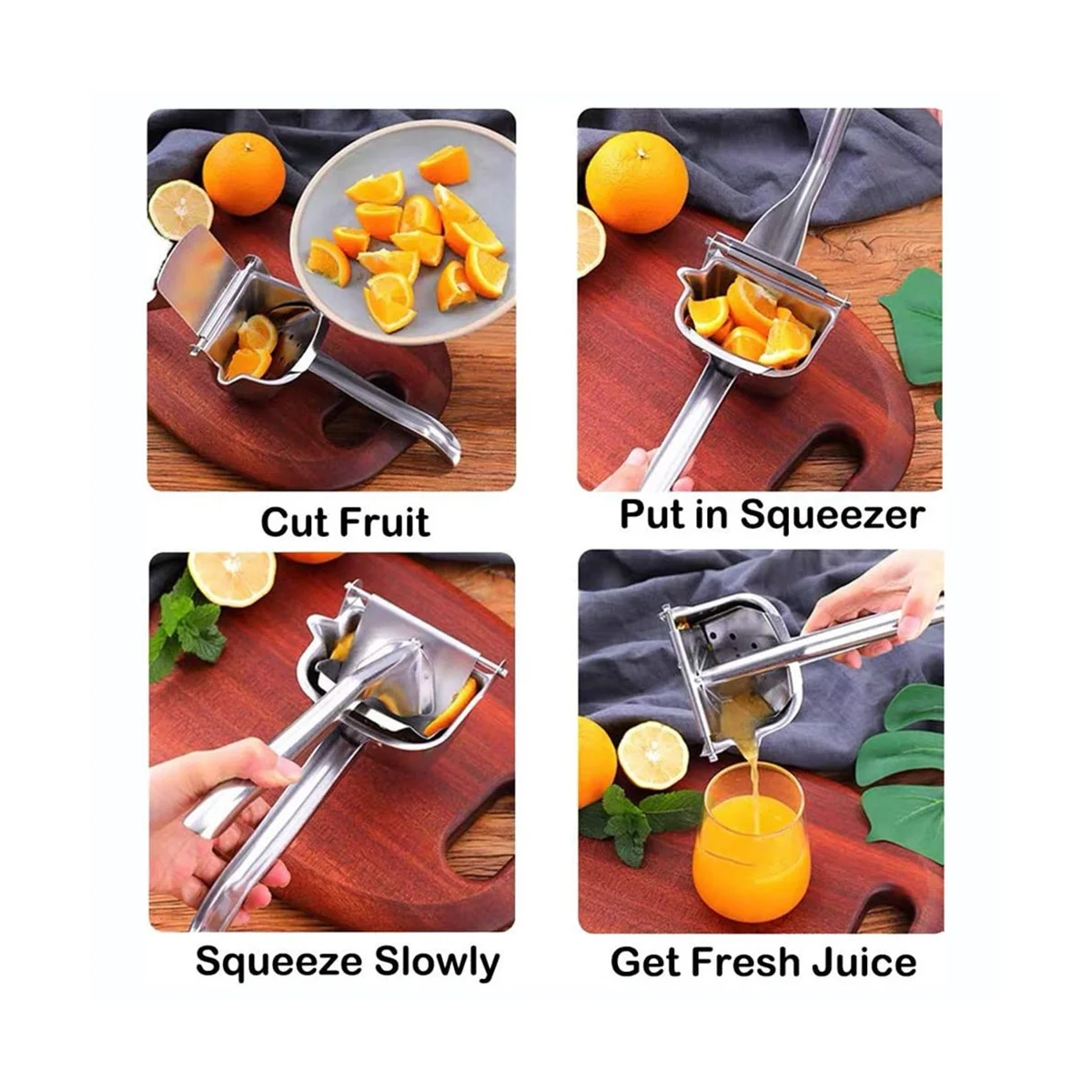 Cut Fruit

Put in Squeezer

Squeeze Slowly

Get Fresh Juice