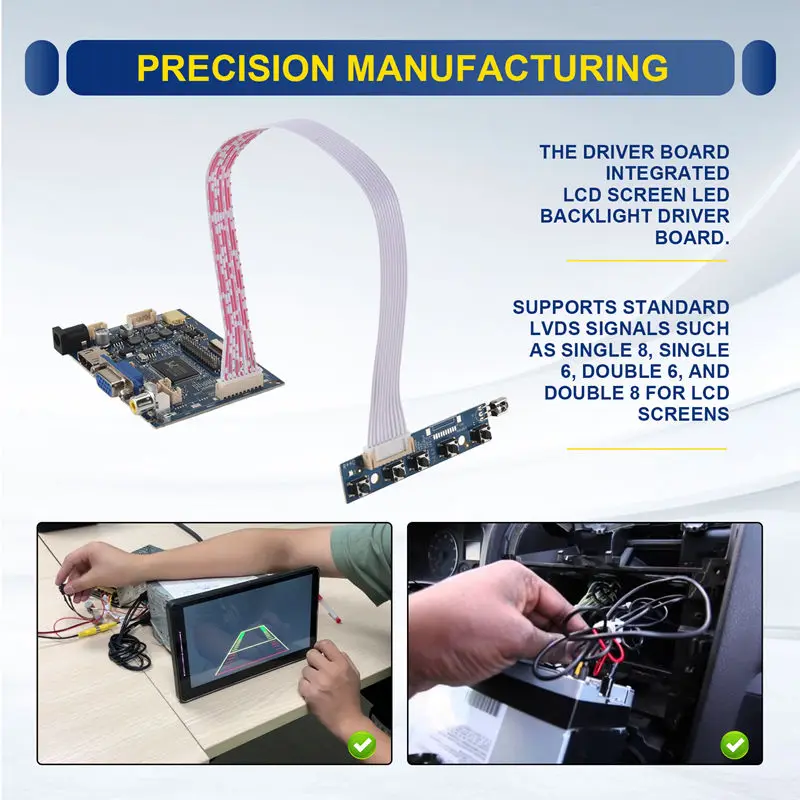 PRECISION MANUFACTURING

THE DRIVER BOARD INTEGRATED LCD SCREEN LED BACKLIGHT DRIVER BOARD.

SUPPORTS STANDARD LVDS SIGNALS SUCH AS SINGLE 8, SINGLE 6, DOUBLE 6, AND DOUBLE 8 FOR LCD SCREENS