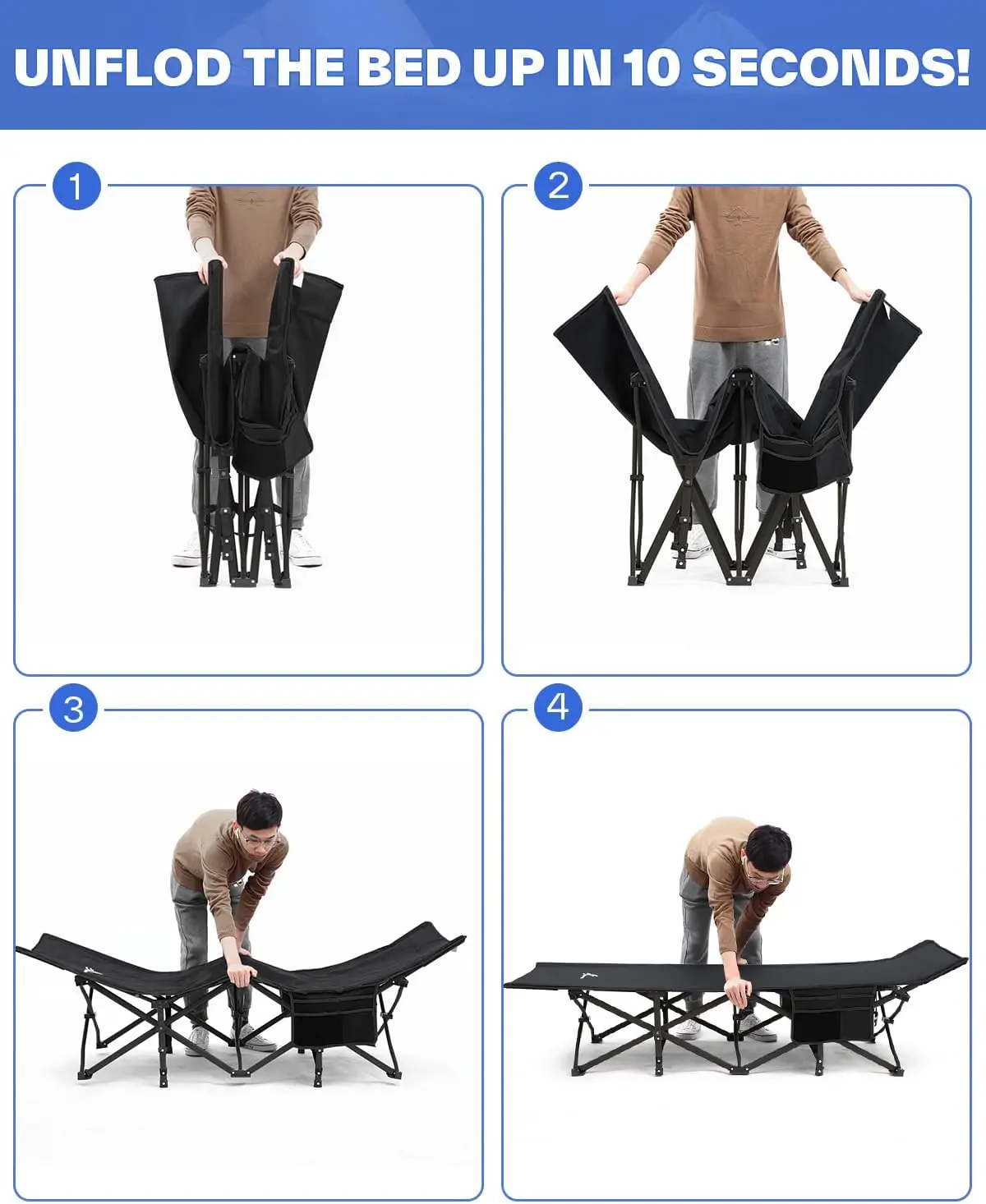 UNFLOD THE BED UP IN 10 SECONDS!

1

2

3

4