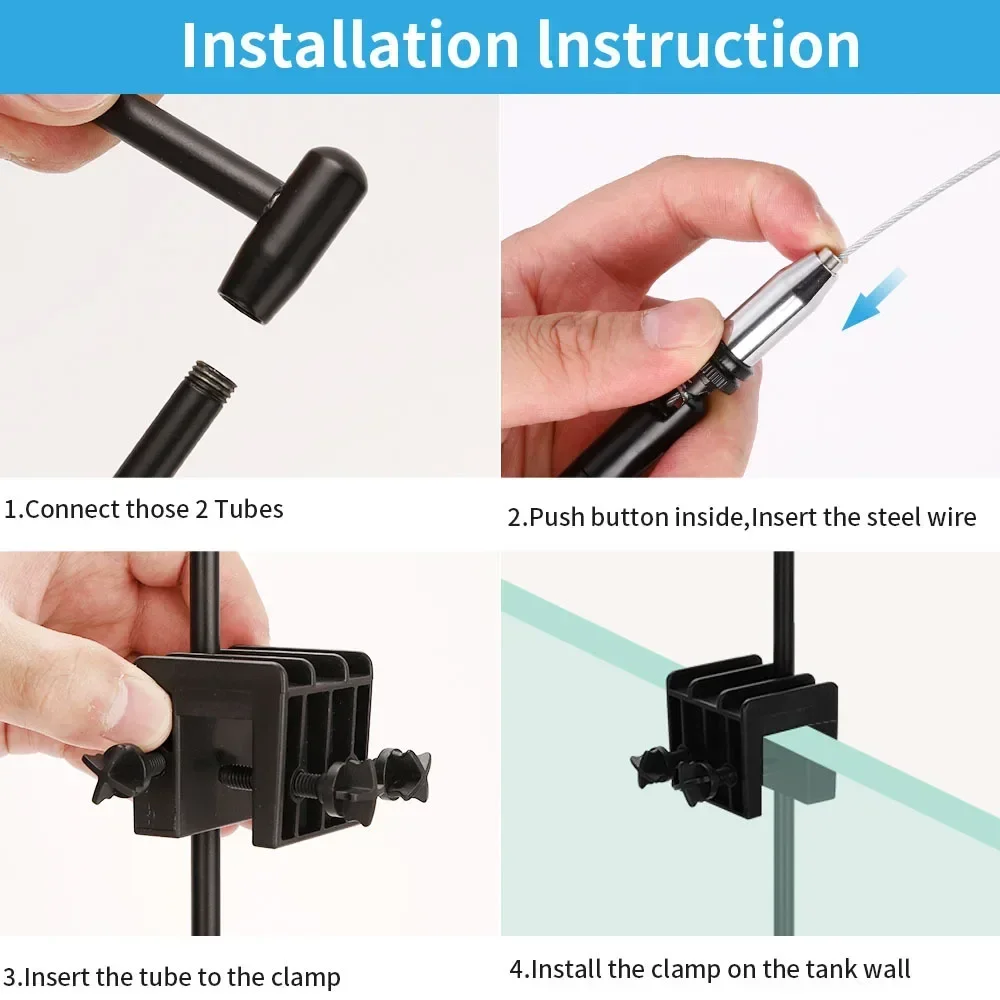 Installation Instruction

1.Connect those 2 Tubes

2.Push button inside,Insert the steel wire

3.Insert the tube to the clamp

4.Install the clamp on the tank wall