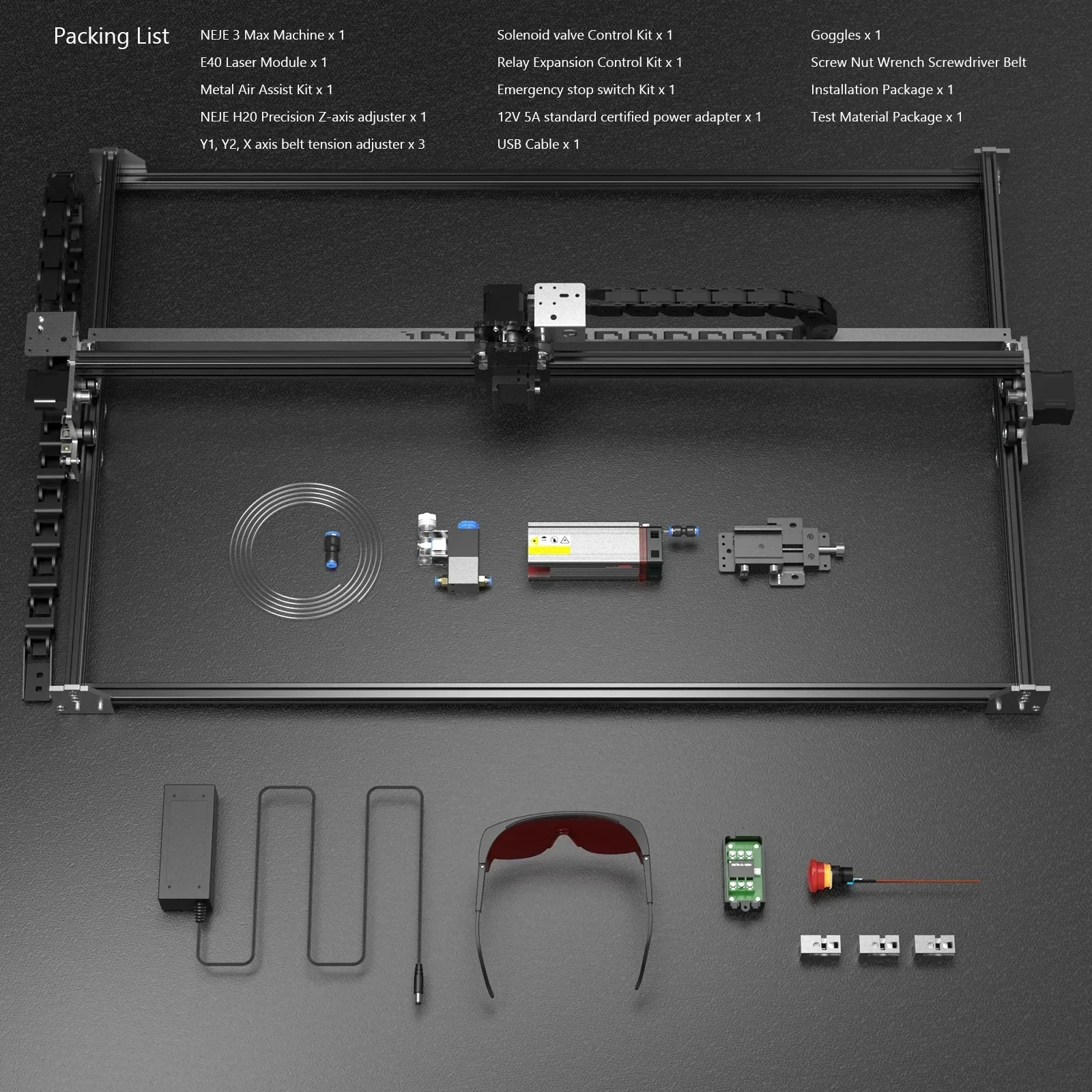 Packing List

NEJE 3 Max Machine x 1
E40 Laser Module x 1
Metal Air Assist Kit x 1
NEJE H20 Precision Z-axis adjuster x 1
Y1, Y2, X axis belt tension adjuster x 3

Solenoid valve Control Kit x 1
Relay Expansion Control Kit x 1
Emergency stop switch Kit x 1
12V 5A standard certified power adapter x 1
USB Cable x 1

Goggles x 1
Screw Nut Wrench Screwdriver Belt
Installation Package x 1
Test Material Package x 1