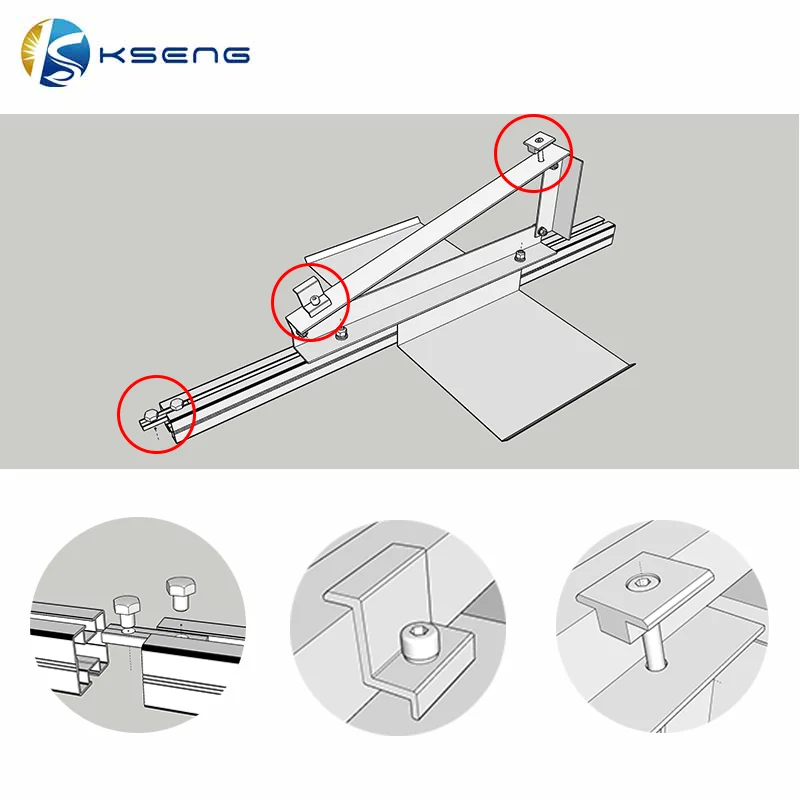 KSENG