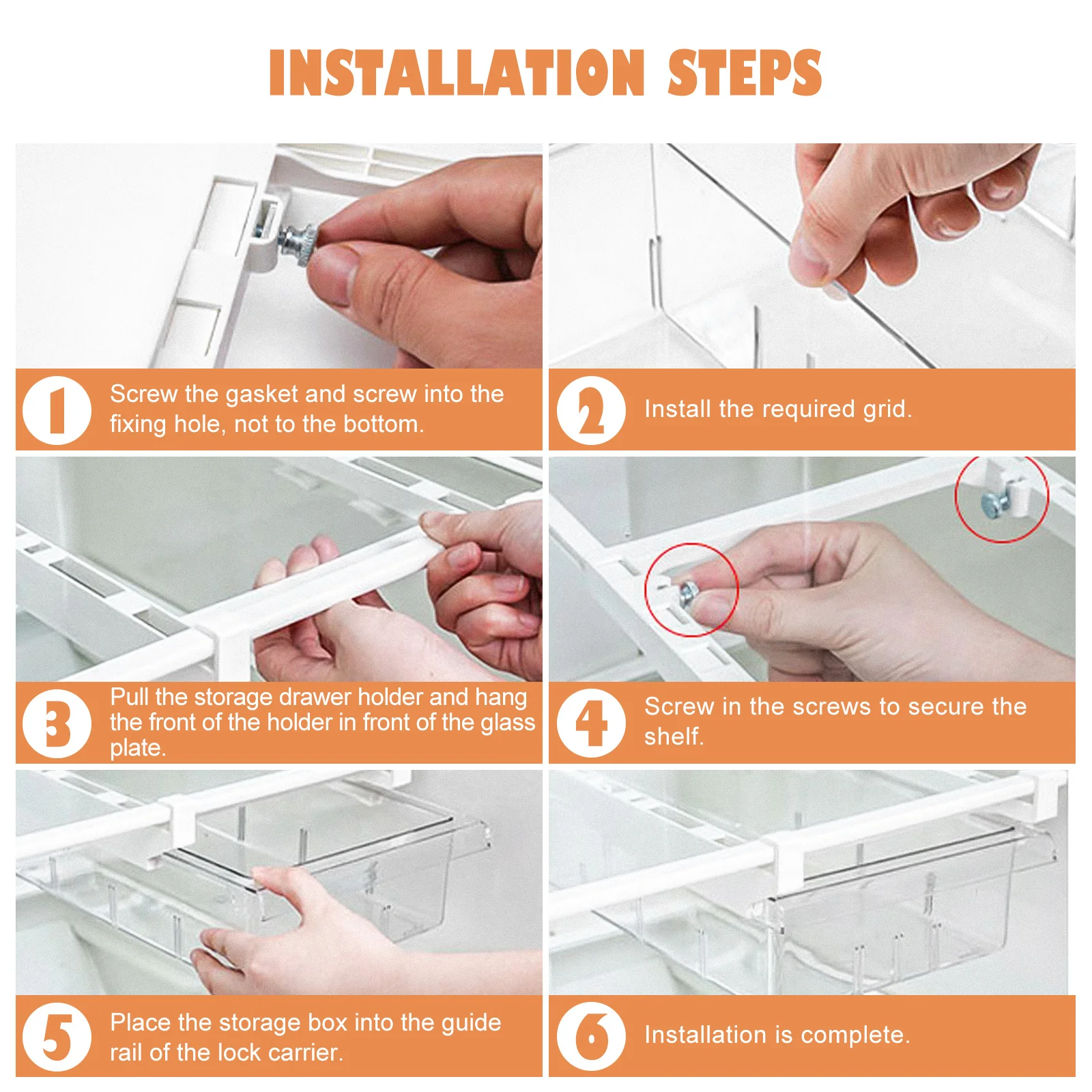 INSTALLATION STEPS

1 Screw the gasket and screw into the fixing hole, not to the bottom.

2 Install the required grid.

3 Pull the storage drawer holder and hang the front of the holder in front of the glass plate.

4 Screw in the screws to secure the shelf.

5 Place the storage box into the guide rail of the lock carrier.

6 Installation is complete.